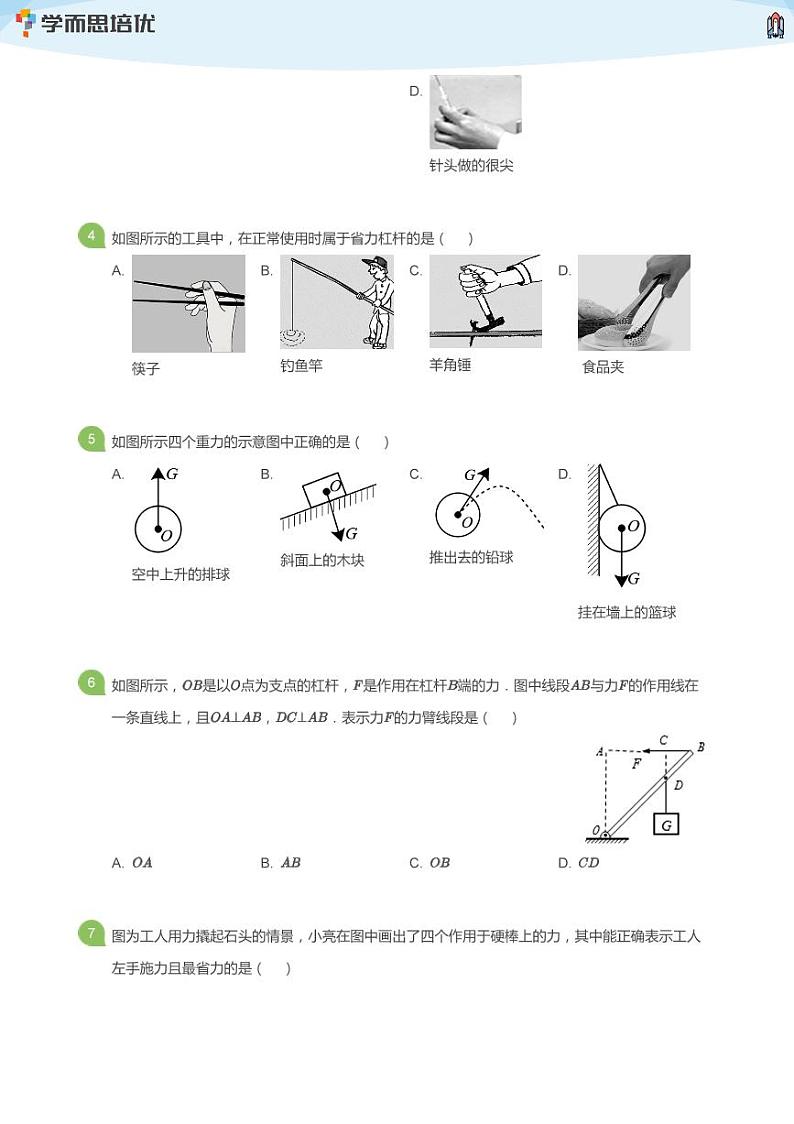 学而思培优

D.

针头做的很尖

4 如图所示的工具中，在正常使用时属于省力杠杆的是（　）

A.

筷子

B.

钓鱼竿

C.

羊角锤

D.

食品夹

5 如图所示四个重力的示意图中正确的是（　）

A.

$G$

$O$

空中上升的排球

B.

$O$

$G$

斜面上的木块

C.

$G$

$O$

推出去的铅球

D.

$O$

$G$

挂在墙上的篮球

6 如图所示，$OB$是以$O$点为支点的杠杆，$F$是作用在杠杆$B$端的力．图中线段$AB$与力$F$的作用线在一条直线上，且$OA \perp AB$，$DC \perp AB$．表示力$F$的力臂线段是（　）

$A$ $C$ $B$ $F$ $D$ $O$ $G$

A. $OA$　　B. $AB$　　C. $OB$　　D. $CD$

7 图为工人用力撬起石头的情景，小亮在图中画出了四个作用于硬棒上的力，其中能正确表示工人左手施力且最省力的是（　）