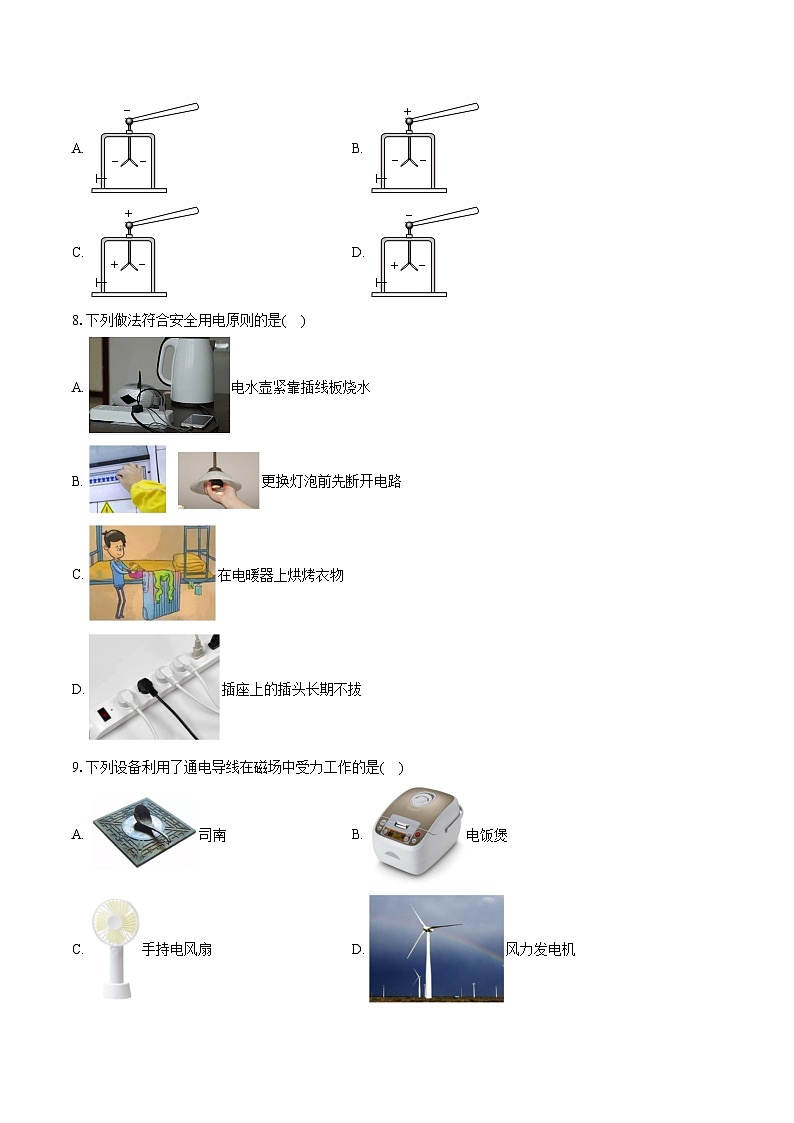 A. − − −

B. + − −

C. + + −

D. − + −

8. 下列做法符合安全用电原则的是(　)

A. 电水壶紧靠插线板烧水

B. 更换灯泡前先断开电路

C. 在电暖器上烘烤衣物

D. 插座上的插头长期不拔

9. 下列设备利用了通电导线在磁场中受力工作的是(　)

A. 司南

B. 电饭煲

C. 手持电风扇

D. 风力发电机