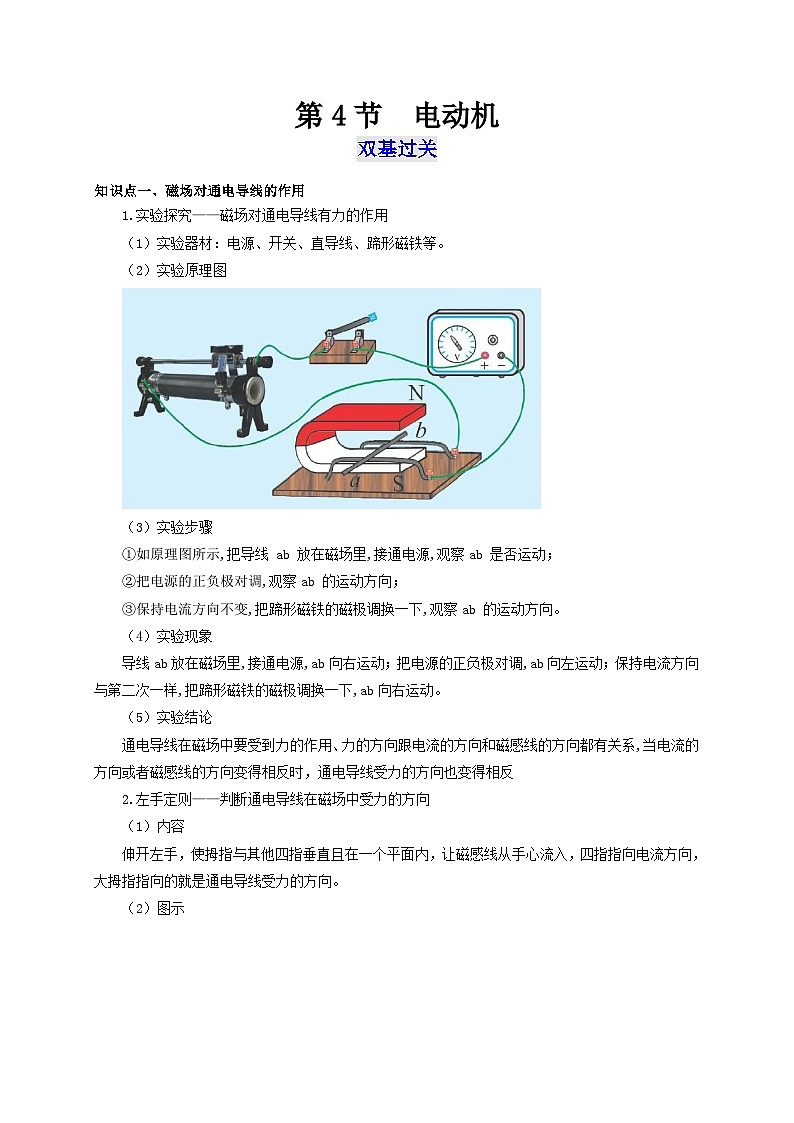 第 4 节　电动机

双基过关

知识点一、磁场对通电导线的作用

1.实验探究——磁场对通电导线有力的作用

（1）实验器材：电源、开关、直导线、蹄形磁铁等。

（2）实验原理图

V

+ −

N

b

a

S

（3）实验步骤

①如原理图所示,把导线 ab 放在磁场里,接通电源,观察 ab 是否运动；

②把电源的正负极对调,观察 ab 的运动方向；

③保持电流方向不变,把蹄形磁铁的磁极调换一下,观察 ab 的运动方向。

（4）实验现象

导线 ab 放在磁场里,接通电源,ab 向右运动；把电源的正负极对调,ab 向左运动；保持电流方向与第二次一样,把蹄形磁铁的磁极调换一下,ab 向右运动。

（5）实验结论

通电导线在磁场中要受到力的作用、力的方向跟电流的方向和磁感线的方向都有关系,当电流的方向或者磁感线的方向变得相反时，通电导线受力的方向也变得相反

2.左手定则——判断通电导线在磁场中受力的方向

（1）内容

伸开左手，使拇指与其他四指垂直且在一个平面内，让磁感线从手心流入，四指指向电流方向，大拇指指向的就是通电导线受力的方向。

（2）图示