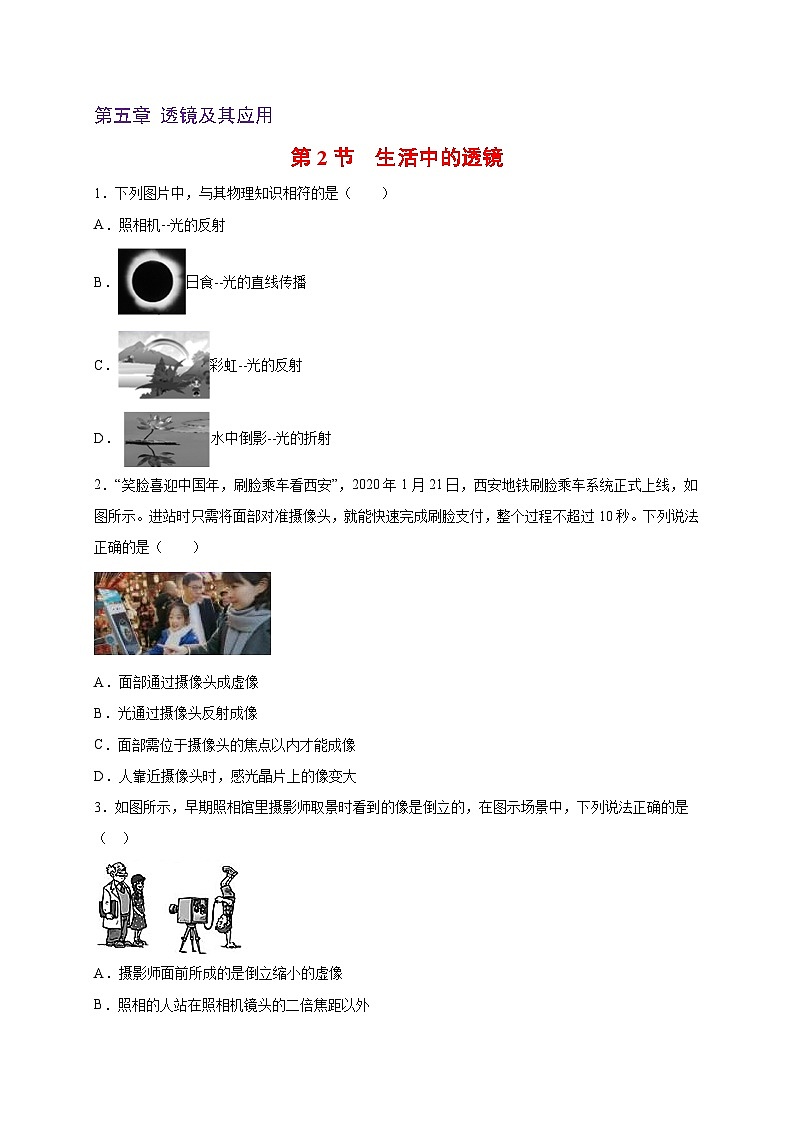 第五章 透镜及其应用

第 2 节 生活中的透镜

1．下列图片中，与其物理知识相符的是（　　）

A．照相机--光的反射

B．日食--光的直线传播

C．彩虹--光的反射

D．水中倒影--光的折射

2．“笑脸喜迎中国年，刷脸乘车看西安”，2020 年 1 月 21 日，西安地铁刷脸乘车系统正式上线，如图所示。进站时只需将面部对准摄像头，就能快速完成刷脸支付，整个过程不超过 10 秒。下列说法正确的是（　　）

A．面部通过摄像头成虚像

B．光通过摄像头反射成像

C．面部需位于摄像头的焦点以内才能成像

D．人靠近摄像头时，感光晶片上的像变大

3．如图所示，早期照相馆里摄影师取景时看到的像是倒立的，在图示场景中，下列说法正确的是（　）

A．摄影师面前所成的是倒立缩小的虚像

B．照相的人站在照相机镜头的二倍焦距以外