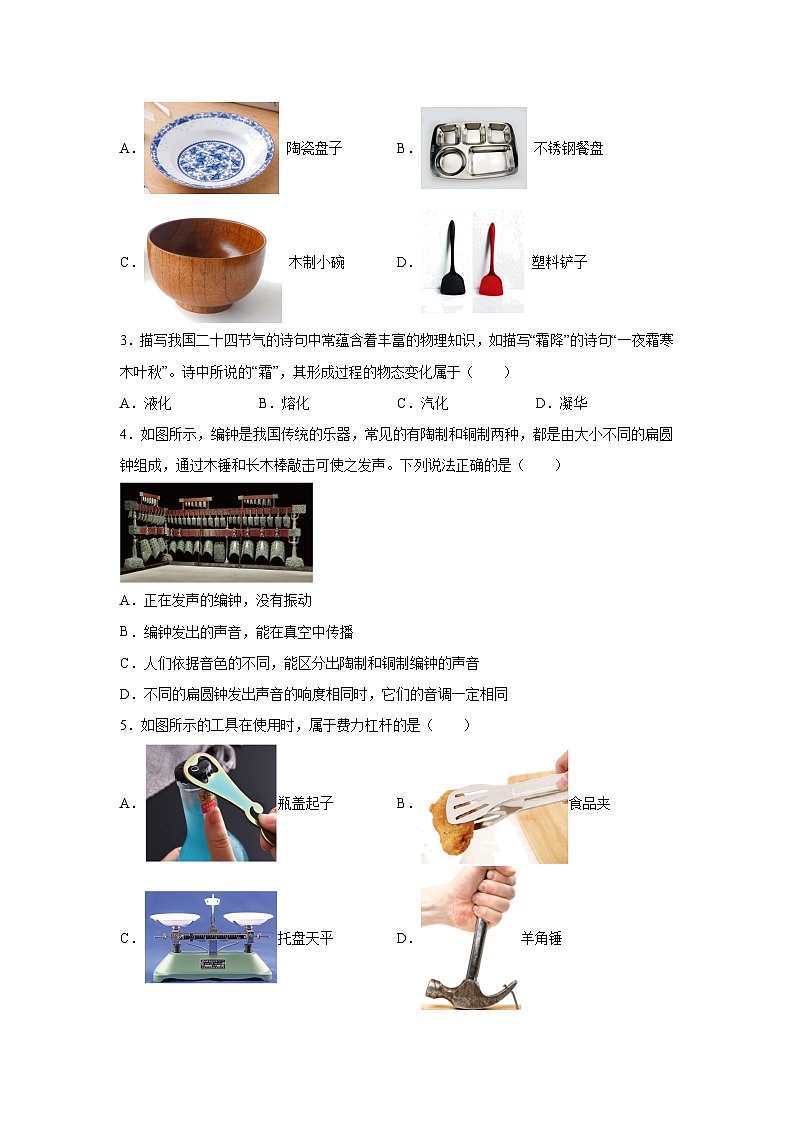 A． 陶瓷盘子 B． 不锈钢餐盘

C． 木制小碗 D． 塑料铲子

3．描写我国二十四节气的诗句中常蕴含着丰富的物理知识，如描写“霜降”的诗句“一夜霜寒木叶秋”。诗中所说的“霜”，其形成过程的物态变化属于（　　）

A．液化　　B．熔化　　C．汽化　　D．凝华

4．如图所示，编钟是我国传统的乐器，常见的有陶制和铜制两种，都是由大小不同的扁圆钟组成，通过木锤和长木棒敲击可使之发声。下列说法正确的是（　　）

A．正在发声的编钟，没有振动

B．编钟发出的声音，能在真空中传播

C．人们依据音色的不同，能区分出陶制和铜制编钟的声音

D．不同的扁圆钟发出声音的响度相同时，它们的音调一定相同

5．如图所示的工具在使用时，属于费力杠杆的是（　　）

A． 瓶盖起子 B． 食品夹

C． 托盘天平 D． 羊角锤