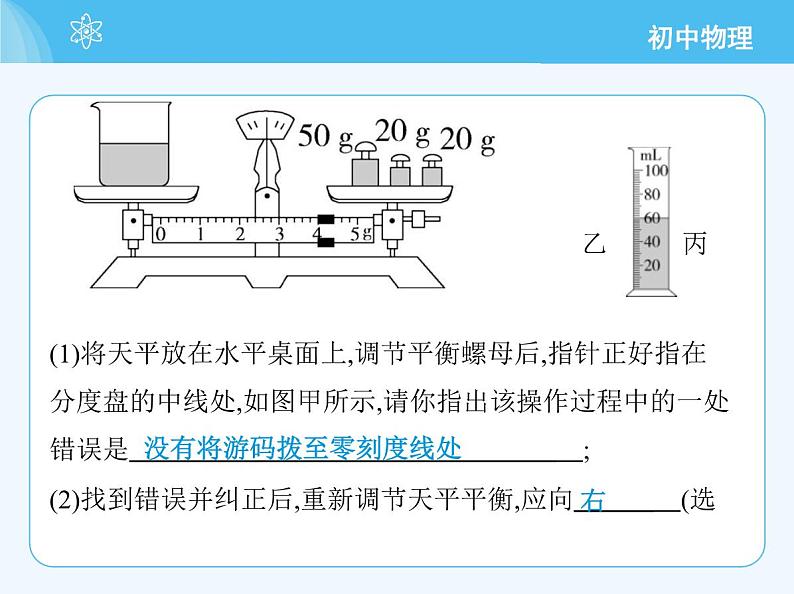 初中物理

50 g 20 g 20 g

0 1 2 3 4 5g

mL
100
80
60
40
20

乙 丙

(1)将天平放在水平桌面上,调节平衡螺母后,指针正好指在分度盘的中线处,如图甲所示,请你指出该操作过程中的一处错误是 没有将游码拨至零刻度线处 ;

(2)找到错误并纠正后,重新调节天平平衡,应向 右 (选