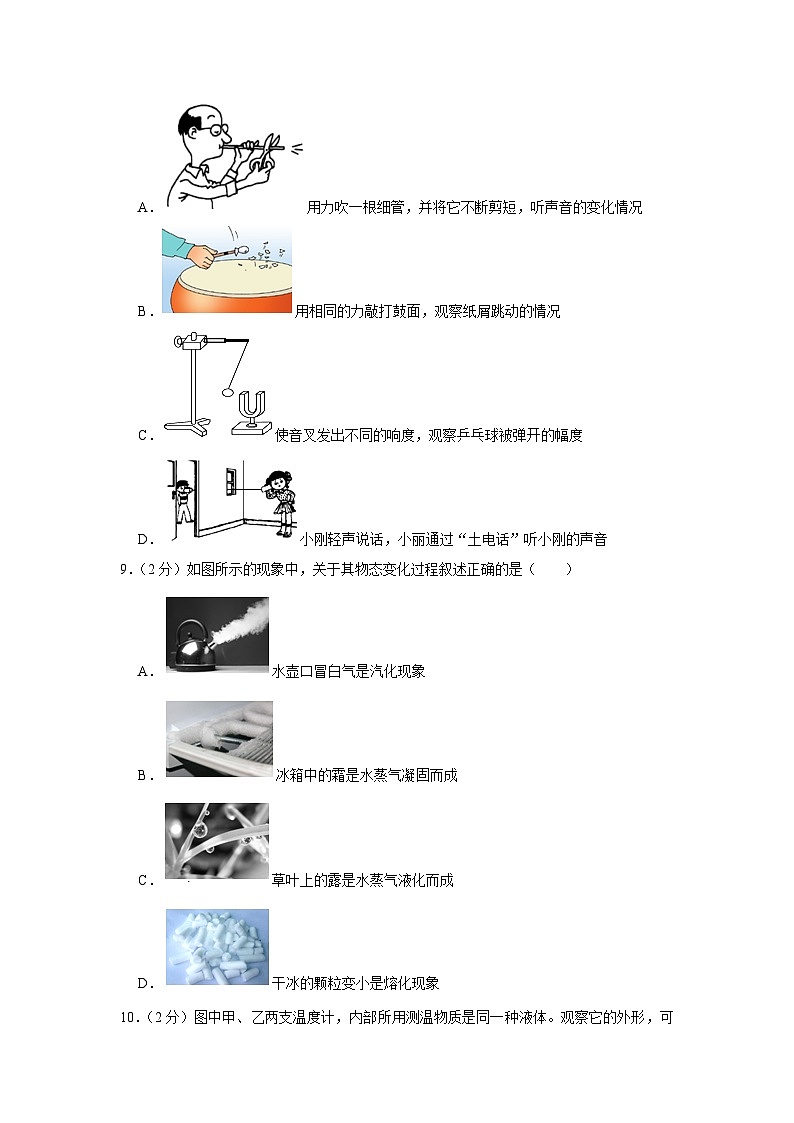 A． 用力吹一根细管，并将它不断剪短，听声音的变化情况

B． 用相同的力敲打鼓面，观察纸屑跳动的情况

C． 使音叉发出不同的响度，观察乒乓球被弹开的幅度

D． 小刚轻声说话，小丽通过“土电话”听小刚的声音

9．（2分）如图所示的现象中，关于其物态变化过程叙述正确的是（　　）

A． 水壶口冒白气是汽化现象

B． 冰箱中的霜是水蒸气凝固而成

C． 草叶上的露是水蒸气液化而成

D． 干冰的颗粒变小是熔化现象

10．（2分）图中甲、乙两支温度计，内部所用测温物质是同一种液体。观察它的外形，可