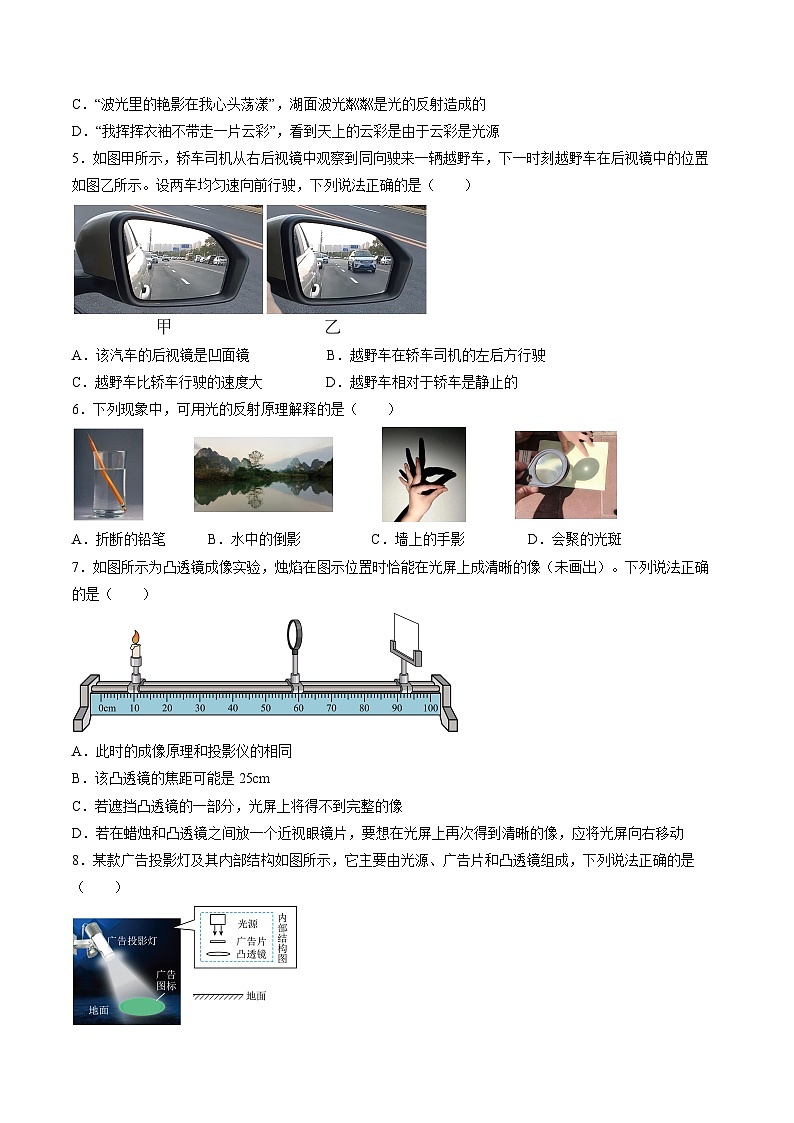 C．“波光里的艳影在我心头荡漾”，湖面波光粼粼是光的反射造成的

D．“我挥挥衣袖不带走一片云彩”，看到天上的云彩是由于云彩是光源

5．如图甲所示，轿车司机从右后视镜中观察到同向驶来一辆越野车，下一时刻越野车在后视镜中的位置如图乙所示。设两车均匀速向前行驶，下列说法正确的是（　　）

甲　　乙

A．该汽车的后视镜是凹面镜　　B．越野车在轿车司机的左后方行驶

C．越野车比轿车行驶的速度大　　D．越野车相对于轿车是静止的

6．下列现象中，可用光的反射原理解释的是（　　）

A．折断的铅笔　　B．水中的倒影　　C．墙上的手影　　D．会聚的光斑

7．如图所示为凸透镜成像实验，烛焰在图示位置时恰能在光屏上成清晰的像（未画出）。下列说法正确的是（　　）

0cm　10　20　30　40　50　60　70　80　90　100

A．此时的成像原理和投影仪的相同

B．该凸透镜的焦距可能是 25cm

C．若遮挡凸透镜的一部分，光屏上将得不到完整的像

D．若在蜡烛和凸透镜之间放一个近视眼镜片，要想在光屏上再次得到清晰的像，应将光屏向右移动

8．某款广告投影灯及其内部结构如图所示，它主要由光源、广告片和凸透镜组成，下列说法正确的是（　　）

广告投影灯　广告图标　地面　光源　广告片　凸透镜　内部结构图　地面