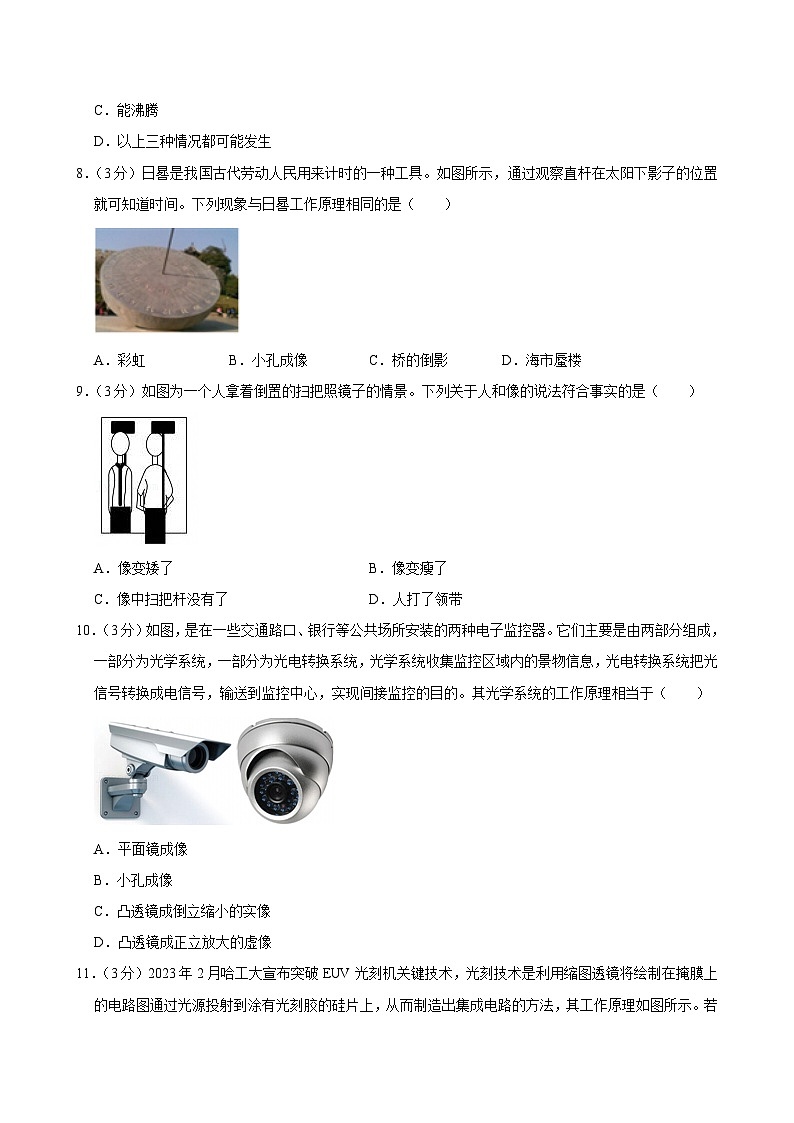 C．能沸腾

D．以上三种情况都可能发生

8.（3分）日晷是我国古代劳动人民用来计时的一种工具。如图所示，通过观察直杆在太阳下影子的位置就可知道时间。下列现象与日晷工作原理相同的是（　　）

A．彩虹　　B．小孔成像　　C．桥的倒影　　D．海市蜃楼

9.（3分）如图为一个人拿着倒置的扫把照镜子的情景。下列关于人和像的说法符合事实的是（　　）

A．像变矮了　　B．像变瘦了

C．像中扫把杆没有了　　D．人打了领带

10.（3分）如图，是在一些交通路口、银行等公共场所安装的两种电子监控器。它们主要是由两部分组成，一部分为光学系统，一部分为光电转换系统，光学系统收集监控区域内的景物信息，光电转换系统把光信号转换成电信号，输送到监控中心，实现间接监控的目的。其光学系统的工作原理相当于（　　）

A．平面镜成像

B．小孔成像

C．凸透镜成倒立缩小的实像

D．凸透镜成正立放大的虚像

11.（3分）2023年2月哈工大宣布突破EUV光刻机关键技术，光刻技术是利用缩图透镜将绘制在掩膜上的电路图通过光源投射到涂有光刻胶的硅片上，从而制造出集成电路的方法，其工作原理如图所示。若