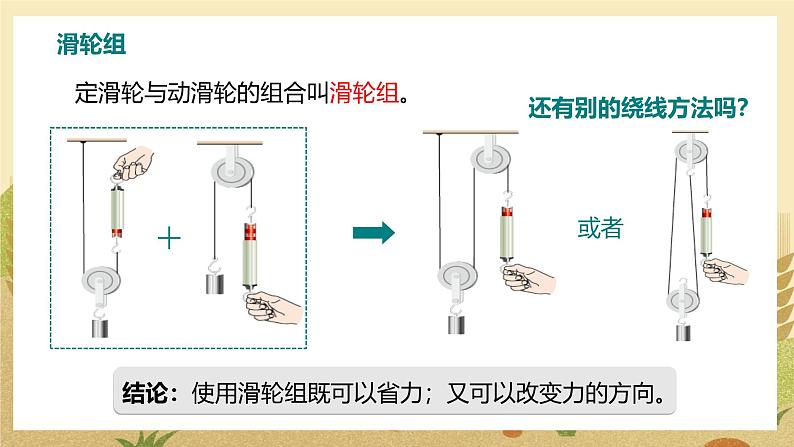 滑轮组

定滑轮与动滑轮的组合叫滑轮组。

还有别的绕线方法吗？

或者

结论：使用滑轮组既可以省力；又可以改变力的方向。