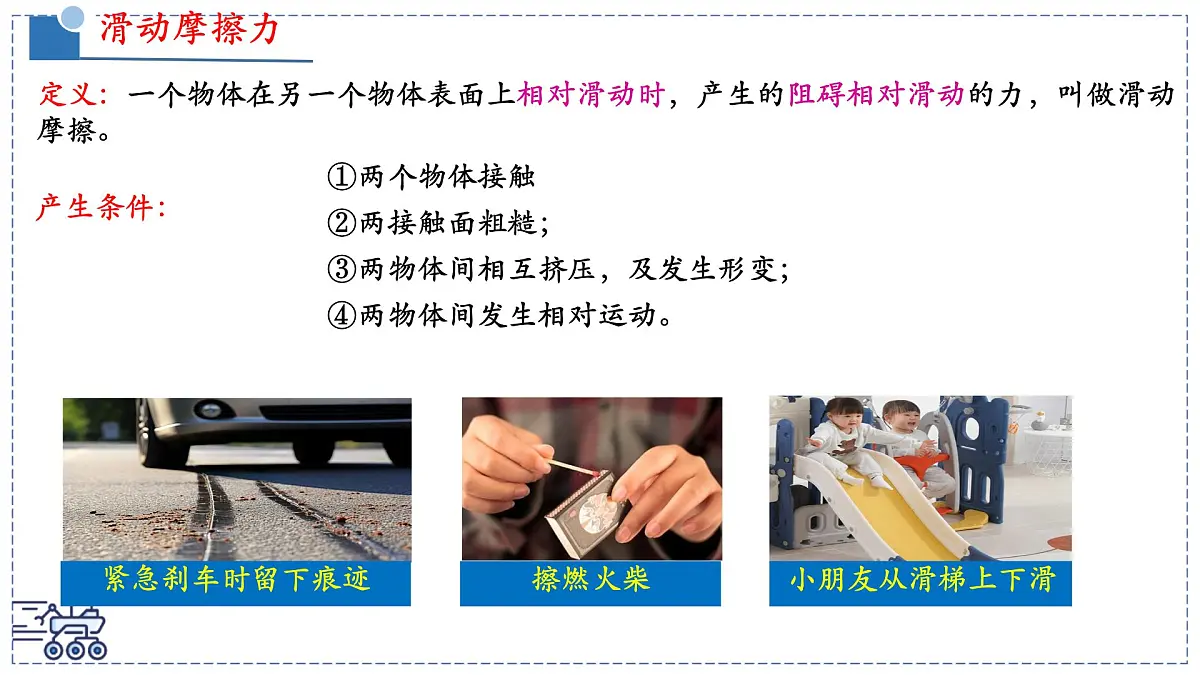 滑动摩擦力

定义：一个物体在另一个物体表面上相对滑动时，产生的阻碍相对滑动的力，叫做滑动摩擦。

产生条件：
①两个物体接触
②两接触面粗糙；
③两物体间相互挤压，及发生形变；
④两物体间发生相对运动。

紧急刹车时留下痕迹

擦燃火柴

小朋友从滑梯上下滑