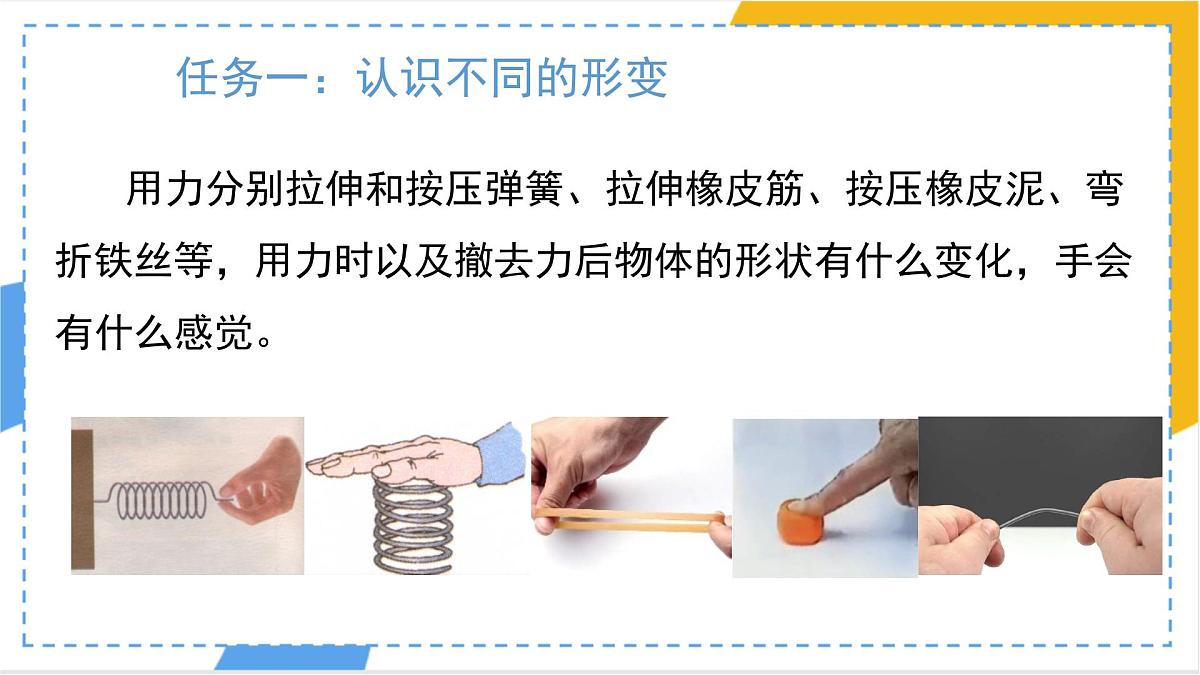 任务一：认识不同的形变

用力分别拉伸和按压弹簧、拉伸橡皮筋、按压橡皮泥、弯折铁丝等，用力时以及撤去力后物体的形状有什么变化，手会有什么感觉。