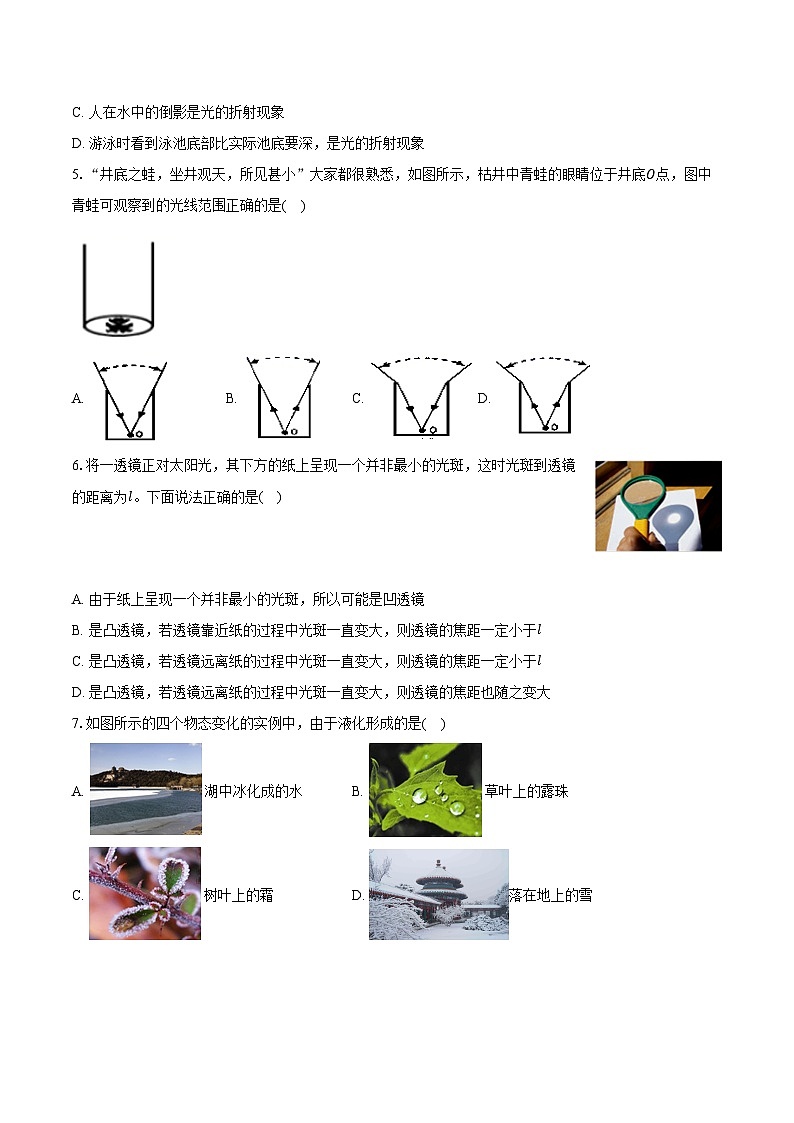 C. 人在水中的倒影是光的折射现象

D. 游泳时看到泳池底部比实际池底要深，是光的折射现象

5. “井底之蛙，坐井观天，所见甚小”大家都很熟悉，如图所示，枯井中青蛙的眼睛位于井底$O$点，图中青蛙可观察到的光线范围正确的是(　)

A.　B.　C.　D.

6. 将一透镜正对太阳光，其下方的纸上呈现一个并非最小的光斑，这时光斑到透镜的距离为$l$。下面说法正确的是(　)

A. 由于纸上呈现一个并非最小的光斑，所以可能是凹透镜

B. 是凸透镜，若透镜靠近纸的过程中光斑一直变大，则透镜的焦距一定小于$l$

C. 是凸透镜，若透镜远离纸的过程中光斑一直变大，则透镜的焦距一定小于$l$

D. 是凸透镜，若透镜远离纸的过程中光斑一直变大，则透镜的焦距也随之变大

7. 如图所示的四个物态变化的实例中，由于液化形成的是(　)

A. 湖中冰化成的水　B. 草叶上的露珠

C. 树叶上的霜　D. 落在地上的雪