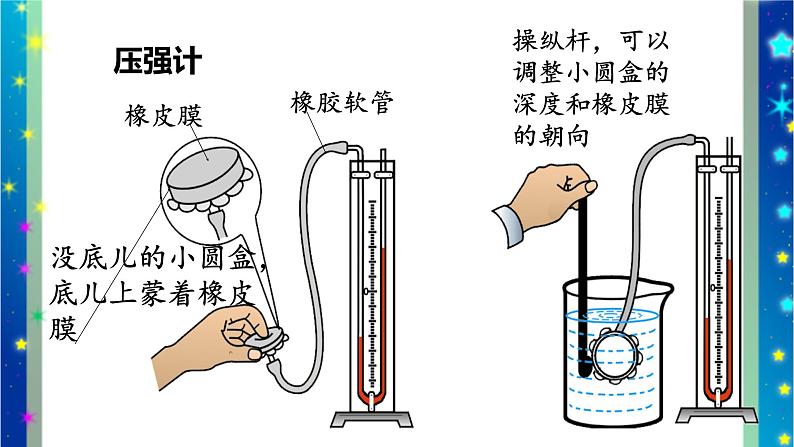 压强计

橡皮膜

橡胶软管

没底儿的小圆盒，底儿上蒙着橡皮膜

操纵杆，可以调整小圆盒的深度和橡皮膜的朝向