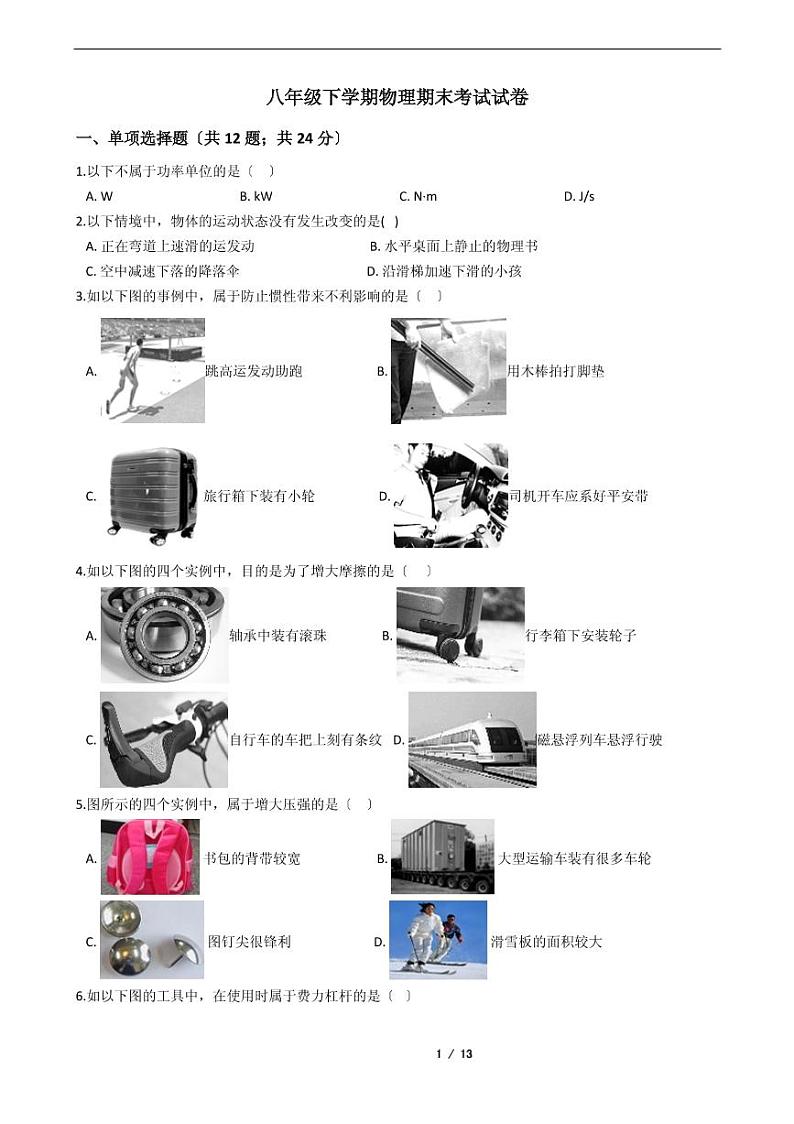 八年级下学期物理期末考试试卷

一、单项选择题〔共 12 题；共 24 分〕

1.以下不属于功率单位的是〔 〕

A. W B. kW C. N·m D. J/s

2.以下情境中，物体的运动状态没有发生改变的是( )

A. 正在弯道上速滑的运发动 B. 水平桌面上静止的物理书

C. 空中减速下落的降落伞 D. 沿滑梯加速下滑的小孩

3.如以下图的事例中，属于防止惯性带来不利影响的是〔 〕

A. 跳高运发动助跑 B. 用木棒拍打脚垫

C. 旅行箱下装有小轮 D. 司机开车应系好平安带

4.如以下图的四个实例中，目的是为了增大摩擦的是〔 〕

A. 轴承中装有滚珠 B. 行李箱下安装轮子

C. 自行车的车把上刻有条纹 D. 磁悬浮列车悬浮行驶

5.图所示的四个实例中，属于增大压强的是〔 〕

A. 书包的背带较宽 B. 大型运输车装有很多车轮

C. 图钉尖很锋利 D. 滑雪板的面积较大

6.如以下图的工具中，在使用时属于费力杠杆的是〔 〕

1 / 13