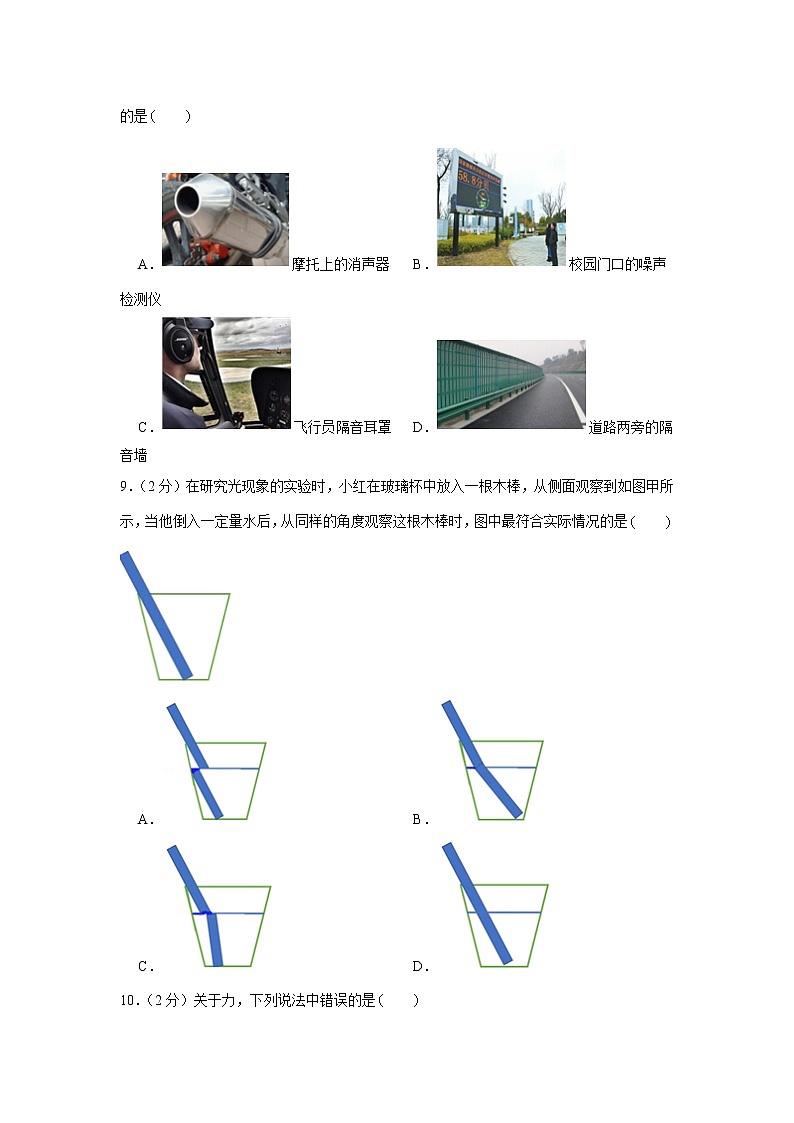 的是(　　)

A. 摩托上的消声器　B. 校园门口的噪声检测仪

C. 飞行员隔音耳罩　D. 道路两旁的隔音墙

9.(2分)在研究光现象的实验时，小红在玻璃杯中放入一根木棒，从侧面观察到如图甲所示，当他倒入一定量水后，从同样的角度观察这根木棒时，图中最符合实际情况的是(　　)

A.　B.

C.　D.

10.(2分)关于力，下列说法中错误的是(　　)