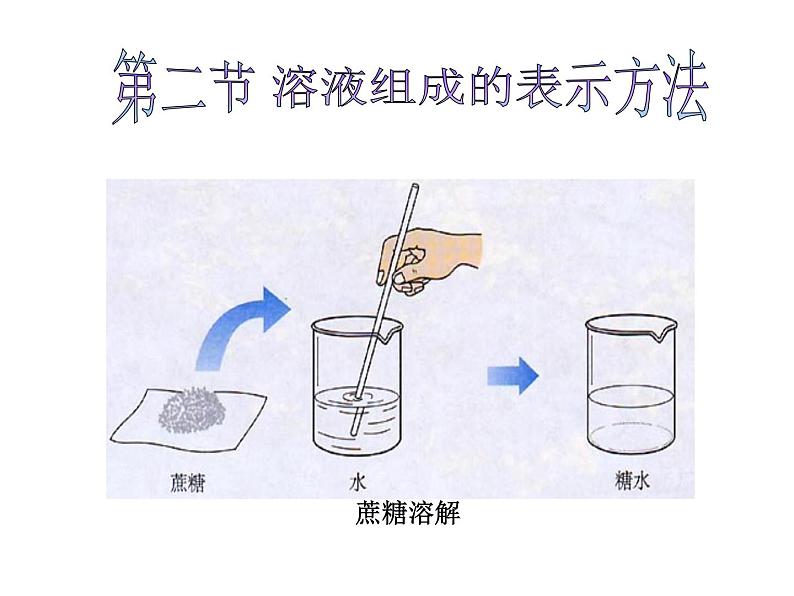 第二节 溶液组成的表示方法

蔗糖

水

糖水

蔗糖溶解