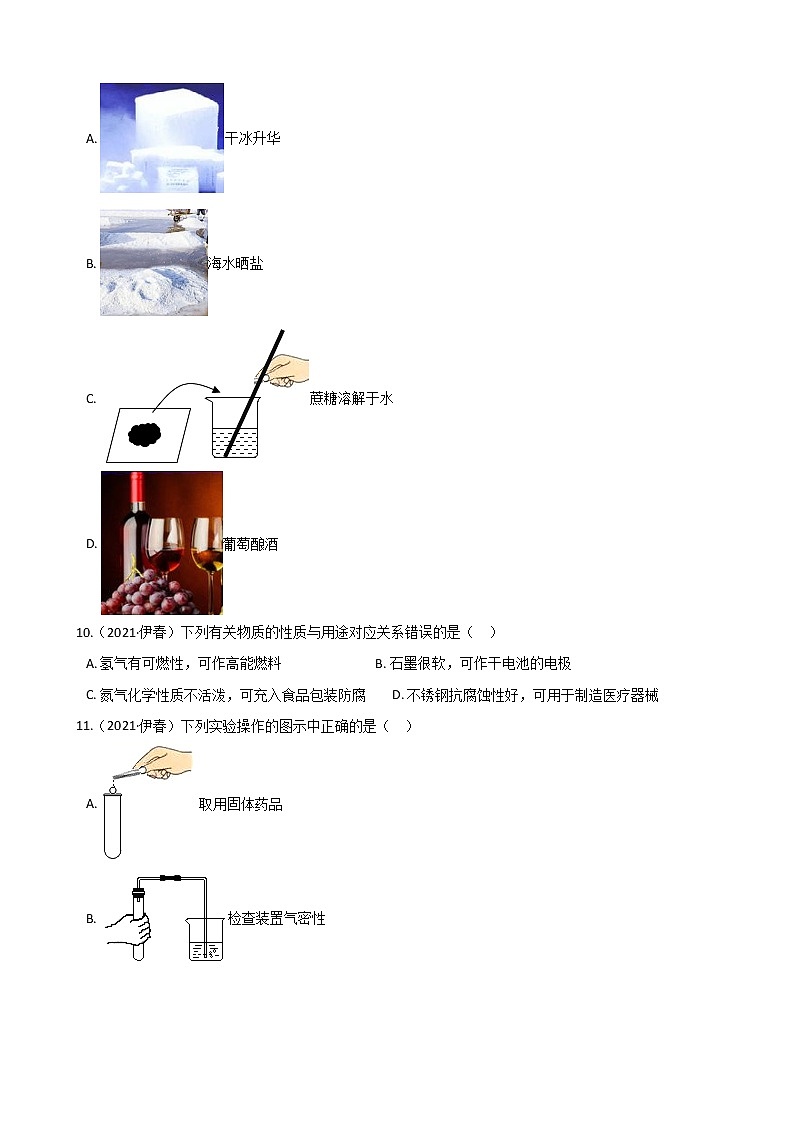 A. 干冰升华

B. 海水晒盐

C. 蔗糖溶解于水

D. 葡萄酿酒

10.（2021·伊春）下列有关物质的性质与用途对应关系错误的是（ ）

A. 氢气有可燃性，可作高能燃料

B. 石墨很软，可作干电池的电极

C. 氮气化学性质不活泼，可充入食品包装防腐

D. 不锈钢抗腐蚀性好，可用于制造医疗器械

11.（2021·伊春）下列实验操作的图示中正确的是（ ）

A. 取用固体药品

B. 检查装置气密性