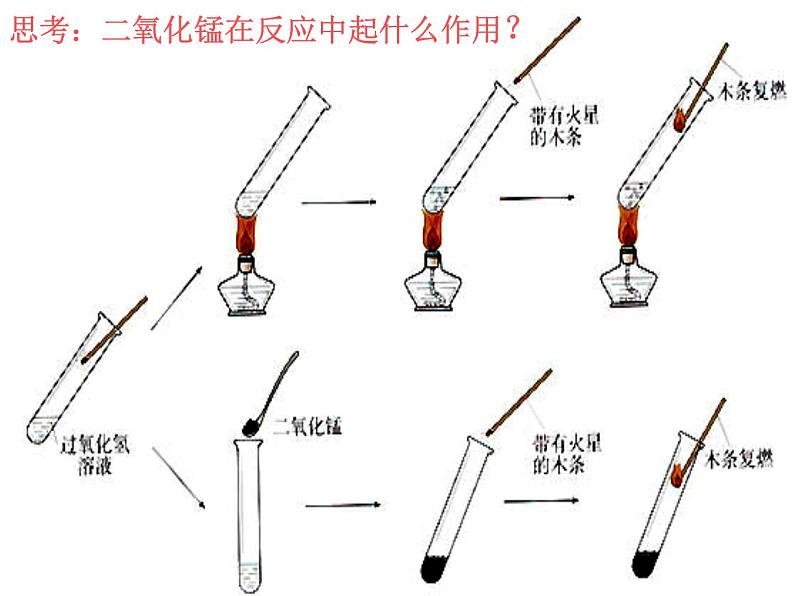 思考：二氧化锰在反应中起什么作用？

带有火星的木条

木条复燃

过氧化氢溶液

二氧化锰

带有火星的木条

木条复燃