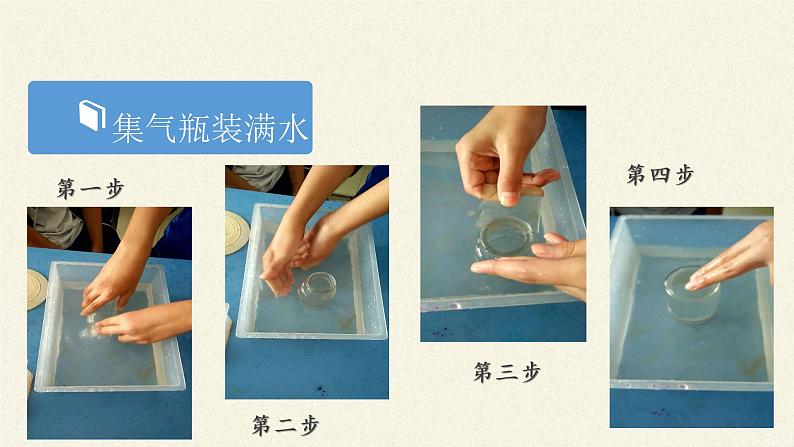 集气瓶装满水

第一步

第二步

第三步

第四步