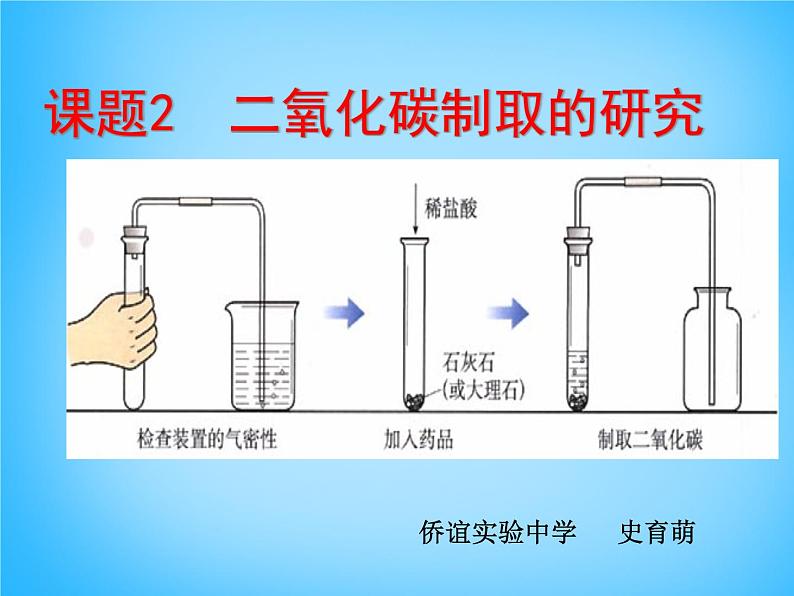 课题2　二氧化碳制取的研究

稀盐酸

石灰石
(或大理石)

检查装置的气密性

加入药品

制取二氧化碳

侨谊实验中学　史育萌