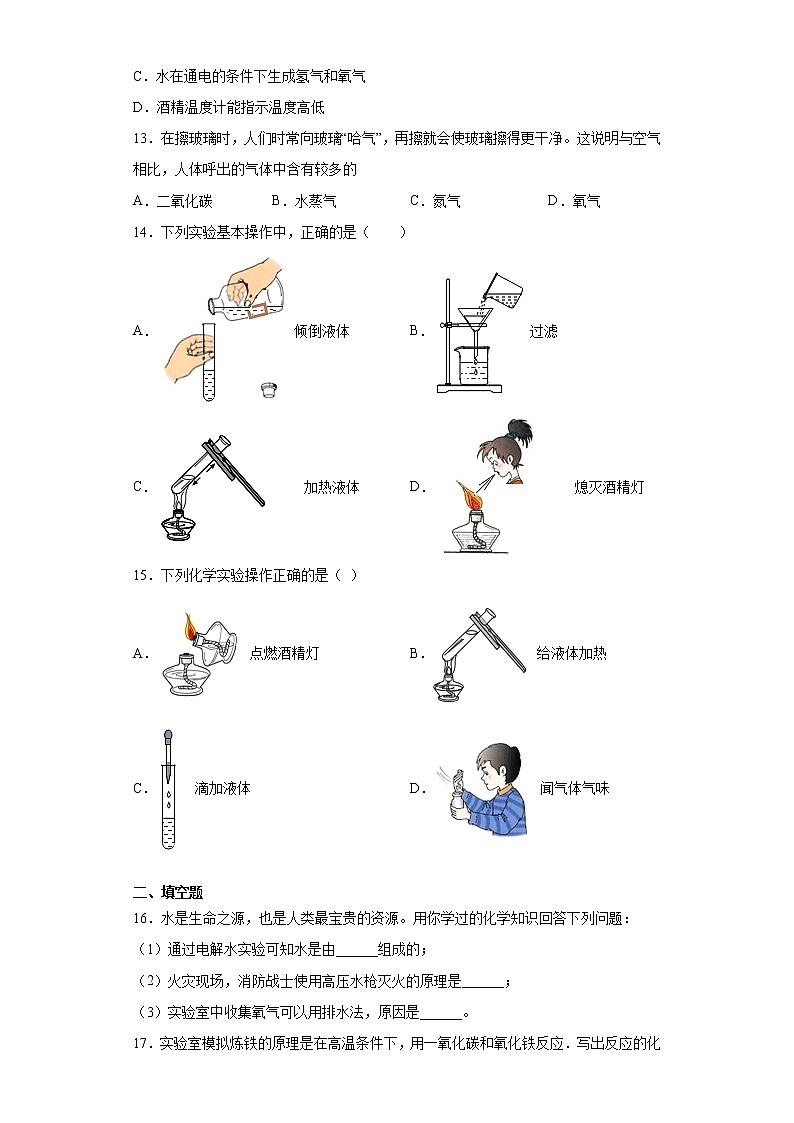 C．水在通电的条件下生成氢气和氧气

D．酒精温度计能指示温度高低

13．在擦玻璃时，人们时常向玻璃“哈气”，再擦就会使玻璃擦得更干净。这说明与空气相比，人体呼出的气体中含有较多的

A．二氧化碳　　B．水蒸气　　C．氮气　　D．氧气

14．下列实验基本操作中，正确的是（　　）

A．倾倒液体　　B．过滤

C．加热液体　　D．熄灭酒精灯

15．下列化学实验操作正确的是（ ）

A．点燃酒精灯　　B．给液体加热

C．滴加液体　　D．闻气体气味

二、填空题

16．水是生命之源，也是人类最宝贵的资源。用你学过的化学知识回答下列问题：

（1）通过电解水实验可知水是由______组成的；

（2）火灾现场，消防战士使用高压水枪灭火的原理是______；

（3）实验室中收集氧气可以用排水法，原因是______。

17．实验室模拟炼铁的原理是在高温条件下，用一氧化碳和氧化铁反应．写出反应的化