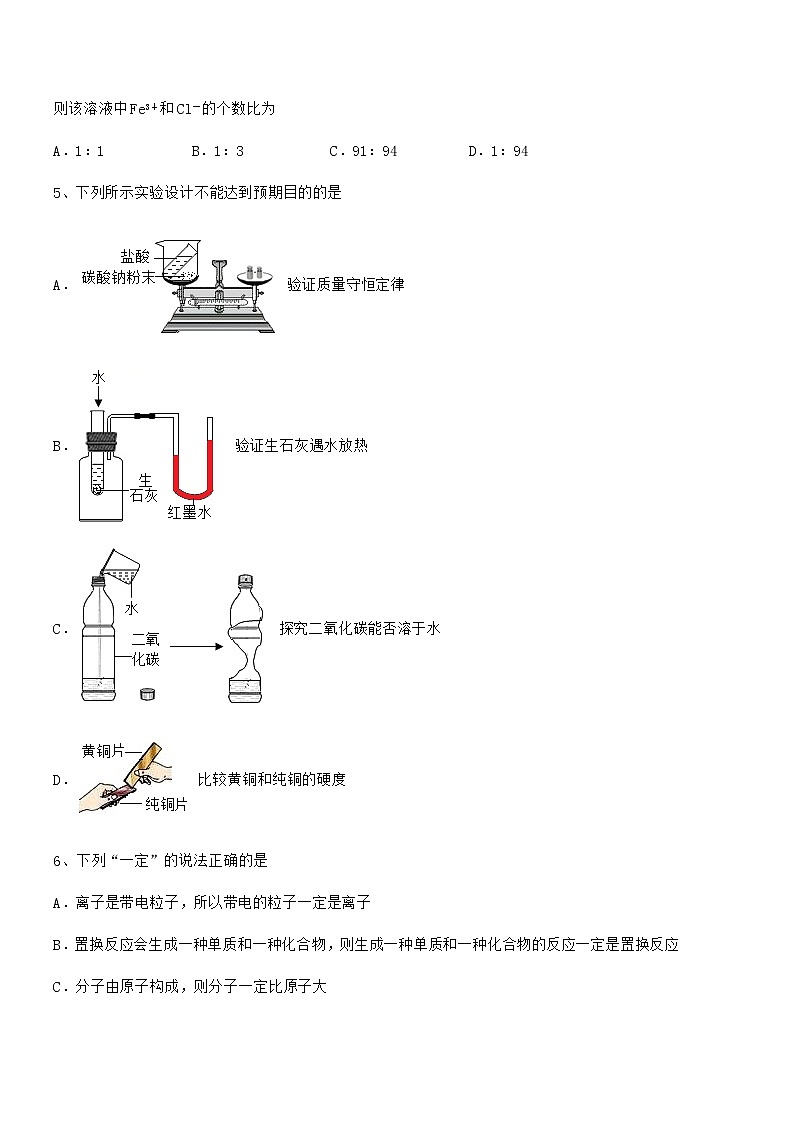 则该溶液中$Fe^{3+}$和$Cl^-$的个数比为

A．1：1　　B．1：3　　C．91：94　　D．1：94

5、下列所示实验设计不能达到预期目的的是

A． 盐酸 碳酸钠粉末 验证质量守恒定律

B． 水 生石灰 红墨水 验证生石灰遇水放热

C． 水 二氧化碳 探究二氧化碳能否溶于水

D． 黄铜片 纯铜片 比较黄铜和纯铜的硬度

6、下列“一定”的说法正确的是

A．离子是带电粒子，所以带电的粒子一定是离子

B．置换反应会生成一种单质和一种化合物，则生成一种单质和一种化合物的反应一定是置换反应

C．分子由原子构成，则分子一定比原子大