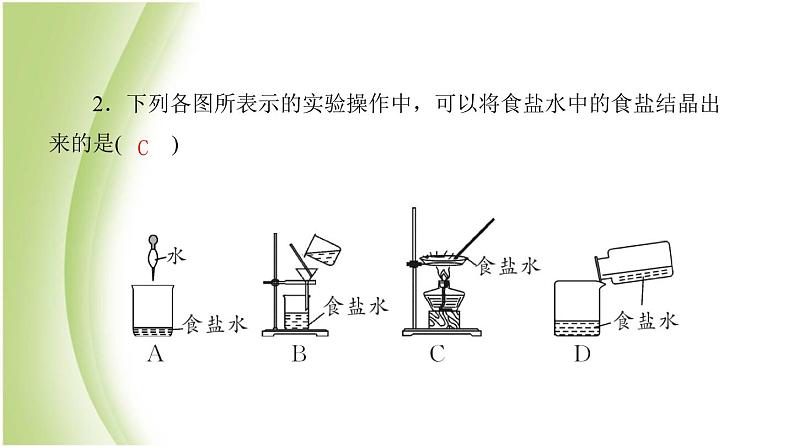 2．下列各图所表示的实验操作中，可以将食盐水中的食盐结晶出来的是(　C　)

水
食盐水
A

食盐水
B

食盐水
C

食盐水
D