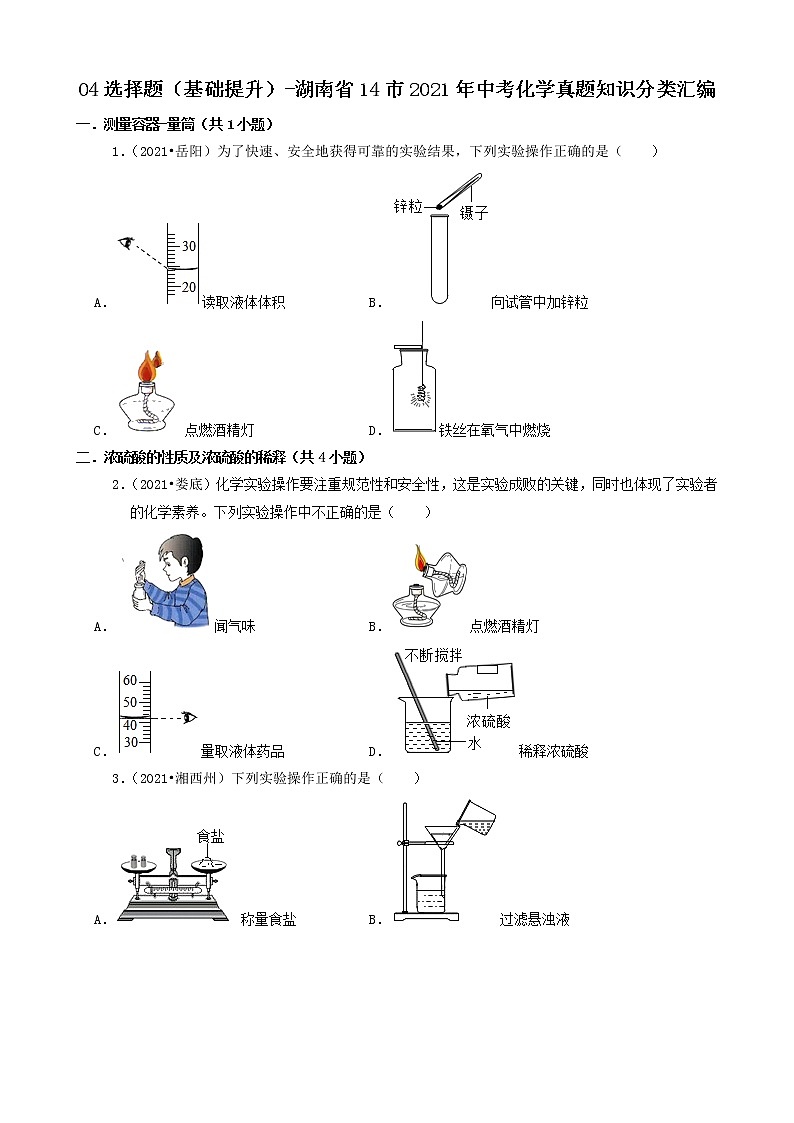 04 选择题（基础提升）-湖南省 14 市 2021 年中考化学真题知识分类汇编

一．测量容器-量筒（共 1 小题）

1．（2021•岳阳）为了快速、安全地获得可靠的实验结果，下列实验操作正确的是（　　）

A. 30 20 读取液体体积

B. 锌粒 镊子 向试管中加锌粒

C. 点燃酒精灯

D. 铁丝在氧气中燃烧

二．浓硫酸的性质及浓硫酸的稀释（共 4 小题）

2．（2021•娄底）化学实验操作要注重规范性和安全性，这是实验成败的关键，同时也体现了实验者的化学素养。下列实验操作中不正确的是（　　）

A. 闻气味

B. 点燃酒精灯

C. 60 50 40 30 量取液体药品

D. 不断搅拌 浓硫酸 水 稀释浓硫酸

3．（2021•湘西州）下列实验操作正确的是（　　）

A. 食盐 称量食盐

B. 过滤悬浊液