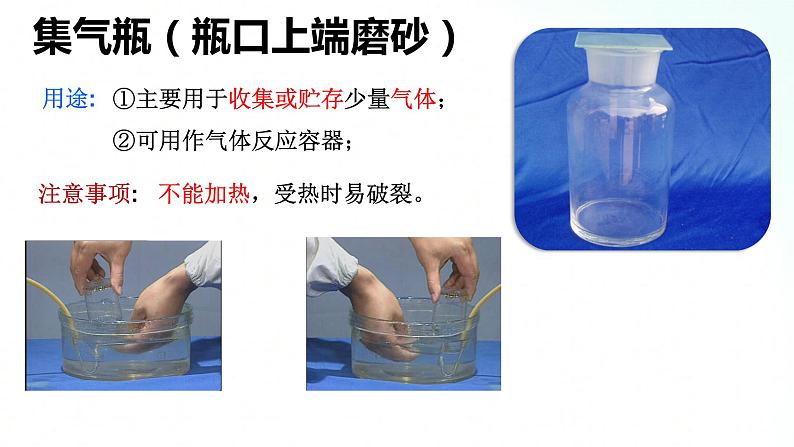 集气瓶（瓶口上端磨砂）

用途：①主要用于收集或贮存少量气体；
②可用作气体反应容器；

注意事项：不能加热，受热时易破裂。