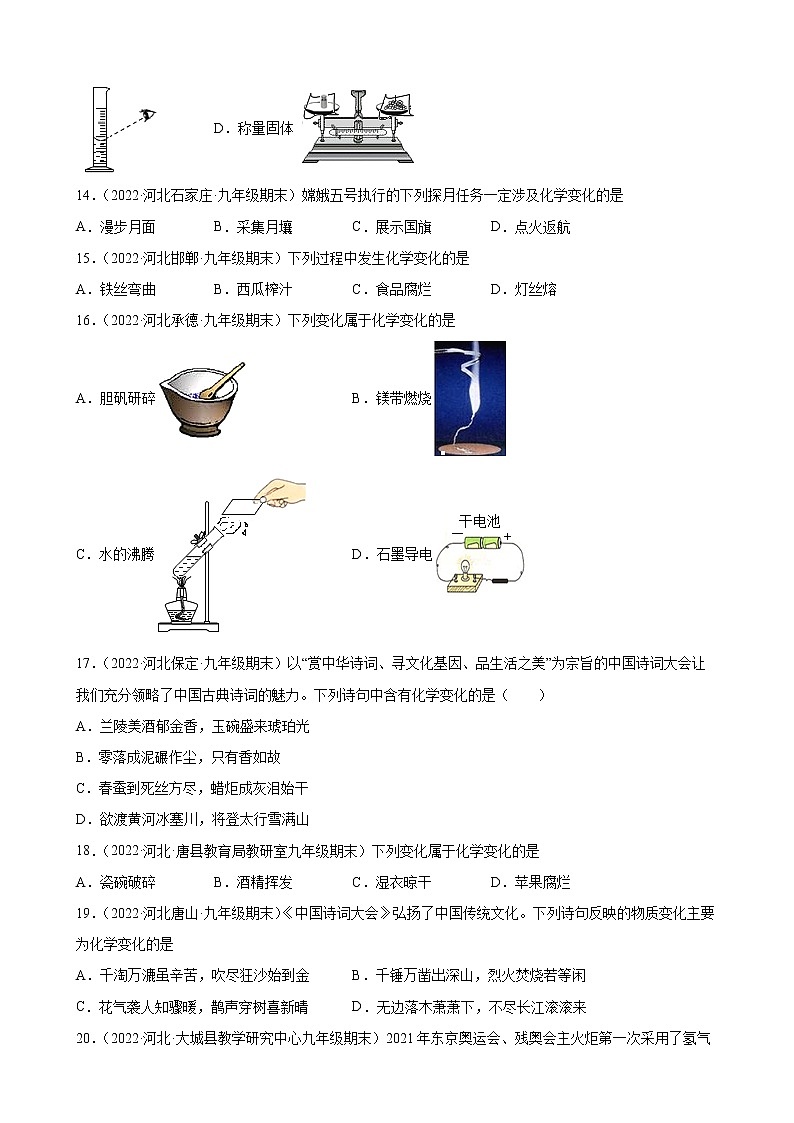 D．称量固体

14．（2022·河北石家庄·九年级期末）嫦娥五号执行的下列探月任务一定涉及化学变化的是

A．漫步月面　　B．采集月壤　　C．展示国旗　　D．点火返航

15．（2022·河北邯郸·九年级期末）下列过程中发生化学变化的是

A．铁丝弯曲　　B．西瓜榨汁　　C．食品腐烂　　D．灯丝熔

16．（2022·河北承德·九年级期末）下列变化属于化学变化的是

A．胆矾研碎

B．镁带燃烧

C．水的沸腾

D．石墨导电

干电池

17．（2022·河北保定·九年级期末）以“赏中华诗词、寻文化基因、品生活之美”为宗旨的中国诗词大会让我们充分领略了中国古典诗词的魅力。下列诗句中含有化学变化的是（　　）

A．兰陵美酒郁金香，玉碗盛来琥珀光

B．零落成泥碾作尘，只有香如故

C．春蚕到死丝方尽，蜡炬成灰泪始干

D．欲渡黄河冰塞川，将登太行雪满山

18．（2022·河北·唐县教育局教研室九年级期末）下列变化属于化学变化的是

A．瓷碗破碎　　B．酒精挥发　　C．湿衣晾干　　D．苹果腐烂

19．（2022·河北唐山·九年级期末）《中国诗词大会》弘扬了中国传统文化。下列诗句反映的物质变化主要为化学变化的是

A．千淘万漉虽辛苦，吹尽狂沙始到金　　B．千锤万凿出深山，烈火焚烧若等闲

C．花气袭人知骤暖，鹊声穿树喜新晴　　D．无边落木萧萧下，不尽长江滚滚来

20．（2022·河北·大城县教学研究中心九年级期末）2021年东京奥运会、残奥会主火炬第一次采用了氢气