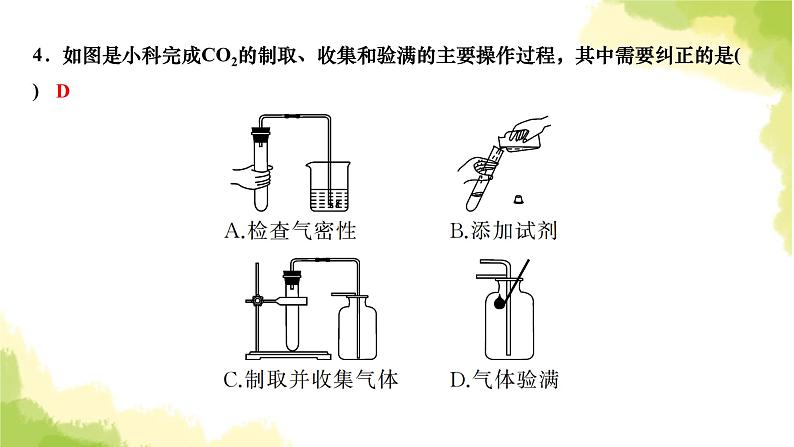 4．如图是小科完成$CO_2$的制取、收集和验满的主要操作过程，其中需要纠正的是(　) D

A.检查气密性

B.添加试剂

C.制取并收集气体

D.气体验满