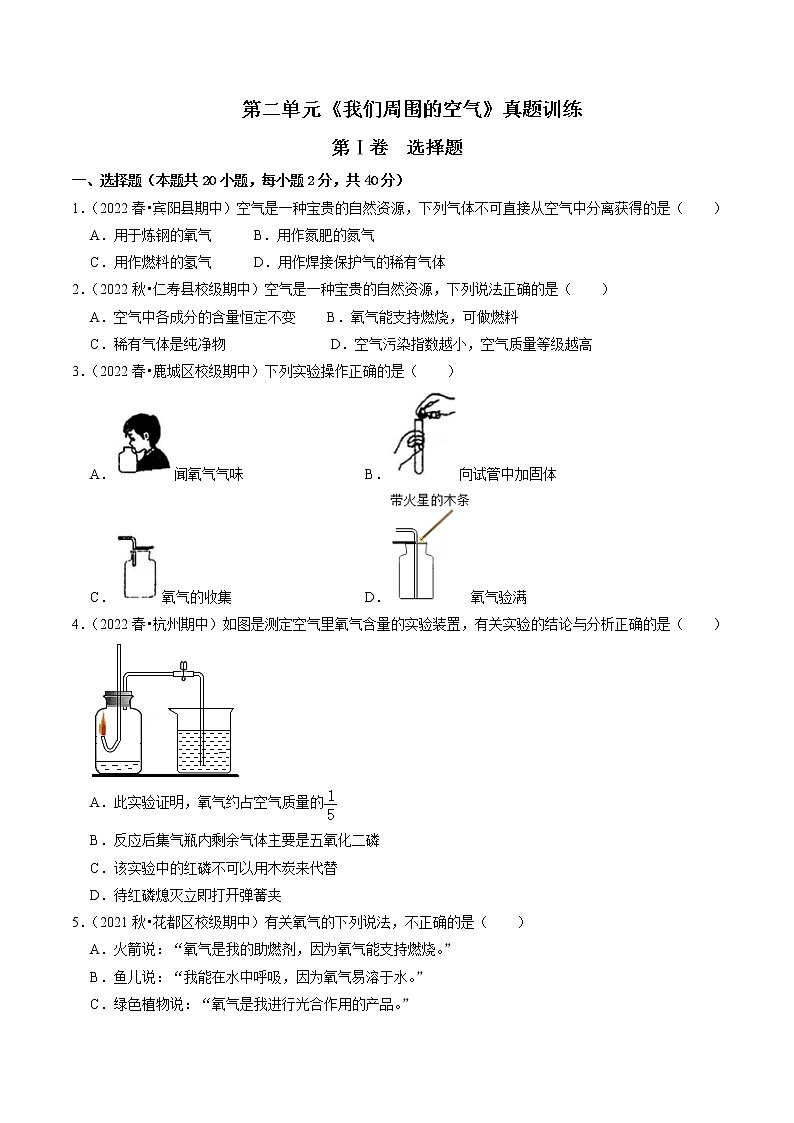 第二单元《我们周围的空气》真题训练

第Ⅰ卷　选择题

一、选择题（本题共 20 小题，每小题 2 分，共 40 分）

1．（2022 春•宾阳县期中）空气是一种宝贵的自然资源，下列气体不可直接从空气中分离获得的是（　　）

A．用于炼钢的氧气　　B．用作氮肥的氮气

C．用作燃料的氢气　　D．用作焊接保护气的稀有气体

2．（2022 秋•仁寿县校级期中）空气是一种宝贵的自然资源，下列说法正确的是（　　）

A．空气中各成分的含量恒定不变　　B．氧气能支持燃烧，可做燃料

C．稀有气体是纯净物　　D．空气污染指数越小，空气质量等级越高

3．（2022 春•鹿城区校级期中）下列实验操作正确的是（　　）

A．闻氧气气味　　B．向试管中加固体

带火星的木条

C．氧气的收集　　D．氧气验满

4．（2022 春•杭州期中）如图是测定空气里氧气含量的实验装置，有关实验的结论与分析正确的是（　　）

A．此实验证明，氧气约占空气质量的$\frac{1}{5}$

B．反应后集气瓶内剩余气体主要是五氧化二磷

C．该实验中的红磷不可以用木炭来代替

D．待红磷熄灭立即打开弹簧夹

5．（2021 秋•花都区校级期中）有关氧气的下列说法，不正确的是（　　）

A．火箭说：“氧气是我的助燃剂，因为氧气能支持燃烧。”

B．鱼儿说：“我能在水中呼吸，因为氧气易溶于水。”

C．绿色植物说：“氧气是我进行光合作用的产品。”