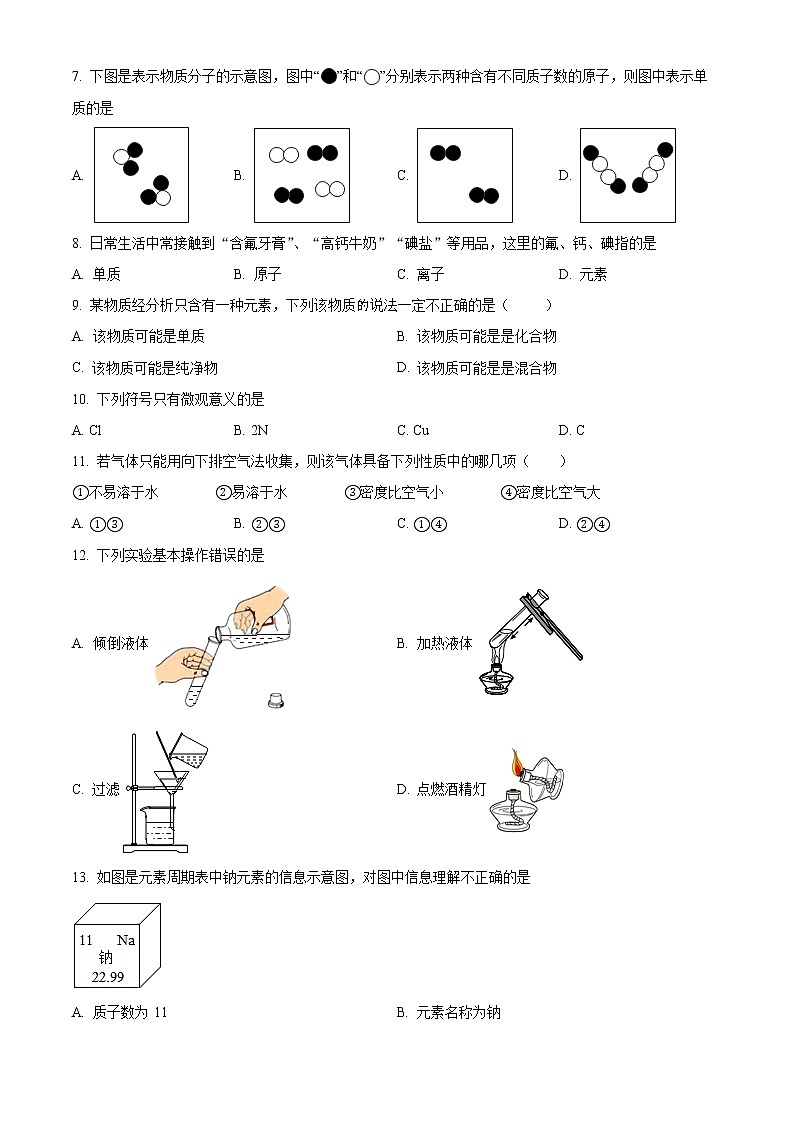 7. 下图是表示物质分子的示意图，图中“●”和“○”分别表示两种含有不同质子数的原子，则图中表示单质的是

A.

B.

C.

D.

8. 日常生活中常接触到“含氟牙膏”、“高钙牛奶”“碘盐”等用品，这里的氟、钙、碘指的是

A. 单质　　B. 原子　　C. 离子　　D. 元素

9. 某物质经分析只含有一种元素，下列该物质的说法一定不正确的是（　　）

A. 该物质可能是单质

B. 该物质可能是是化合物

C. 该物质可能是纯净物

D. 该物质可能是是混合物

10. 下列符号只有微观意义的是

A. Cl　　B. 2N　　C. Cu　　D. C

11. 若气体只能用向下排空气法收集，则该气体具备下列性质中的哪几项（　　）

①不易溶于水　　②易溶于水　　③密度比空气小　　④密度比空气大

A. ①③　　B. ②③　　C. ①④　　D. ②④

12. 下列实验基本操作错误的是

A. 倾倒液体

B. 加热液体

C. 过滤

D. 点燃酒精灯

13. 如图是元素周期表中钠元素的信息示意图，对图中信息理解不正确的是

11　Na
钠
22.99

A. 质子数为 11

B. 元素名称为钠