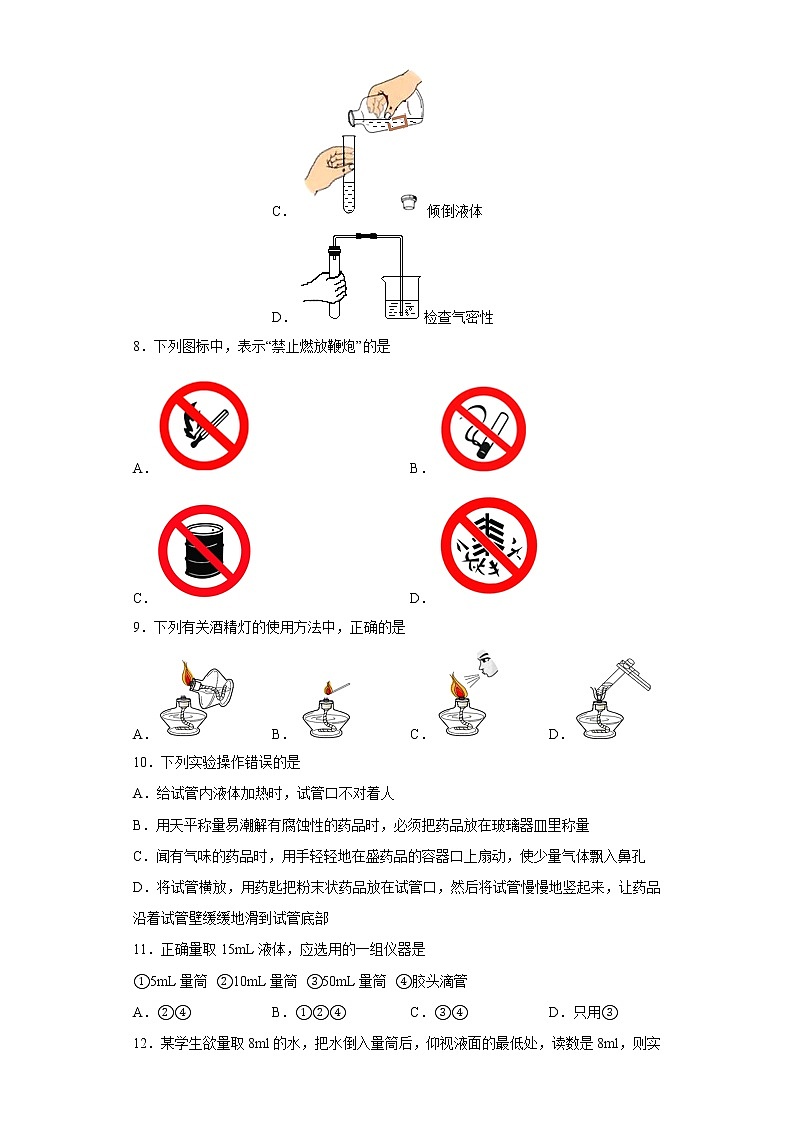 C． 倾倒液体

D． 检查气密性

8．下列图标中，表示“禁止燃放鞭炮”的是

A． B．

C． D．

9．下列有关酒精灯的使用方法中，正确的是

A． B． C． D．

10．下列实验操作错误的是

A．给试管内液体加热时，试管口不对着人

B．用天平称量易潮解有腐蚀性的药品时，必须把药品放在玻璃器皿里称量

C．闻有气味的药品时，用手轻轻地在盛药品的容器口上扇动，使少量气体飘入鼻孔

D．将试管横放，用药匙把粉末状药品放在试管口，然后将试管慢慢地竖起来，让药品沿着试管壁缓缓地滑到试管底部

11．正确量取 15mL 液体，应选用的一组仪器是

①5mL 量筒 ②10mL 量筒 ③50mL 量筒 ④胶头滴管

A．②④ B．①②④ C．③④ D．只用③

12．某学生欲量取 8ml 的水，把水倒入量筒后，仰视液面的最低处，读数是 8ml，则实