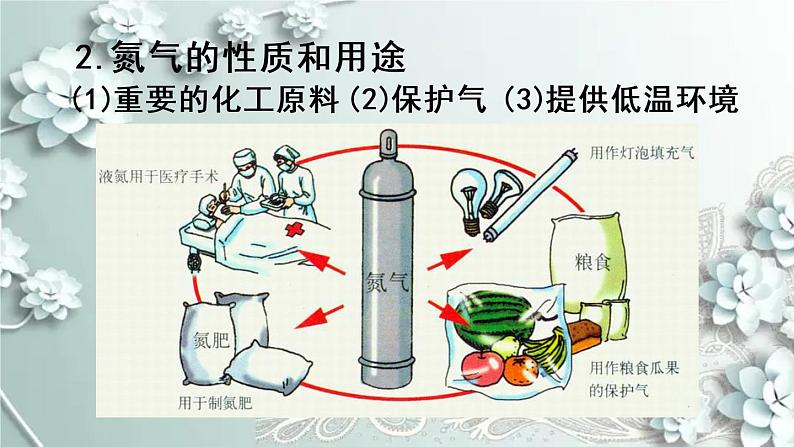 2.氮气的性质和用途
(1)重要的化工原料 (2)保护气 (3)提供低温环境

液氮用于医疗手术

用作灯泡填充气

氮气

粮食

氮肥

用于制氮肥

用作粮食瓜果的保护气