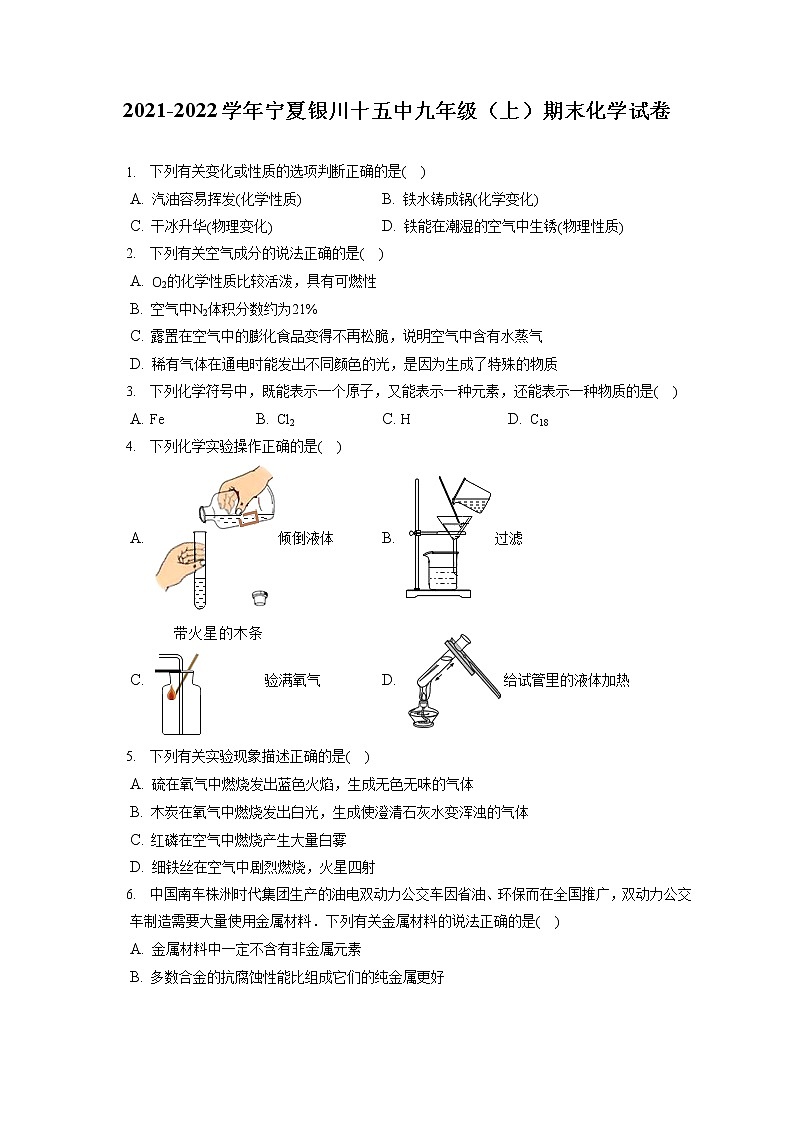 2021-2022学年宁夏银川十五中九年级（上）期末化学试卷

1. 下列有关变化或性质的选项判断正确的是( )

A. 汽油容易挥发(化学性质)

B. 铁水铸成锅(化学变化)

C. 干冰升华(物理变化)

D. 铁能在潮湿的空气中生锈(物理性质)

2. 下列有关空气成分的说法正确的是( )

A. $O_2$的化学性质比较活泼，具有可燃性

B. 空气中$N_2$体积分数约为21%

C. 露置在空气中的膨化食品变得不再松脆，说明空气中含有水蒸气

D. 稀有气体在通电时能发出不同颜色的光，是因为生成了特殊的物质

3. 下列化学符号中，既能表示一个原子，又能表示一种元素，还能表示一种物质的是( )

A. Fe

B. $Cl_2$

C. H

D. $C_{18}$

4. 下列化学实验操作正确的是( )

A. 倾倒液体

B. 过滤

带火星的木条

C. 验满氧气

D. 给试管里的液体加热

5. 下列有关实验现象描述正确的是( )

A. 硫在氧气中燃烧发出蓝色火焰，生成无色无味的气体

B. 木炭在氧气中燃烧发出白光，生成使澄清石灰水变浑浊的气体

C. 红磷在空气中燃烧产生大量白雾

D. 细铁丝在空气中剧烈燃烧，火星四射

6. 中国南车株洲时代集团生产的油电双动力公交车因省油、环保而在全国推广，双动力公交车制造需要大量使用金属材料．下列有关金属材料的说法正确的是( )

A. 金属材料中一定不含有非金属元素

B. 多数合金的抗腐蚀性能比组成它们的纯金属更好