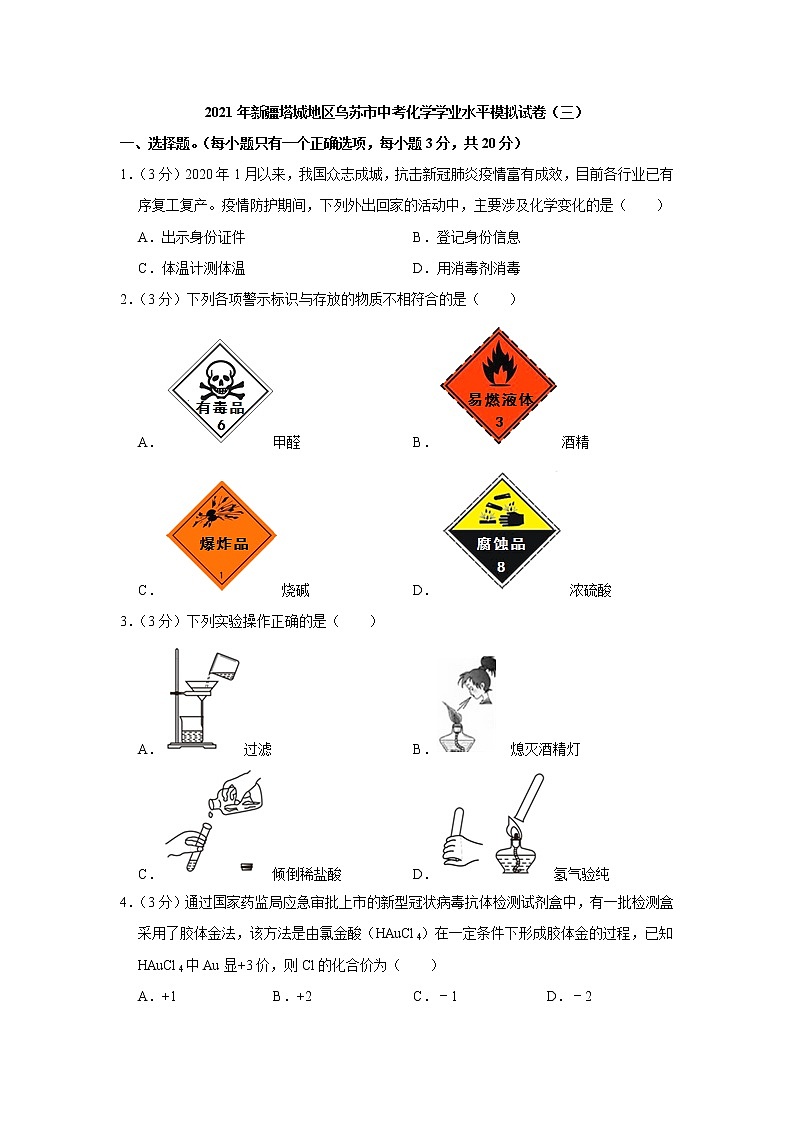 2021 年新疆塔城地区乌苏市中考化学学业水平模拟试卷（三）

一、选择题。(每小题只有一个正确选项，每小题 3 分，共 20 分)

1．（3 分）2020 年 1 月以来，我国众志成城，抗击新冠肺炎疫情富有成效，目前各行业已有序复工复产。疫情防护期间，下列外出回家的活动中，主要涉及化学变化的是（　　）

A．出示身份证件　　B．登记身份信息

C．体温计测体温　　D．用消毒剂消毒

2．（3 分）下列各项警示标识与存放的物质不相符合的是（　　）

A． 有毒品 6 甲醛　　B． 易燃液体 3 酒精

C． 爆炸品 1 烧碱　　D． 腐蚀品 8 浓硫酸

3．（3 分）下列实验操作正确的是（　　）

A． 过滤　　B． 熄灭酒精灯

C． 倾倒稀盐酸　　D． 氢气验纯

4．（3 分）通过国家药监局应急审批上市的新型冠状病毒抗体检测试剂盒中，有一批检测盒采用了胶体金法，该方法是由氯金酸（$HAuCl_4$）在一定条件下形成胶体金的过程，已知 $HAuCl_4$ 中 Au 显+3 价，则 Cl 的化合价为（　　）

A．+1　　B．+2　　C．﹣1　　D．﹣2