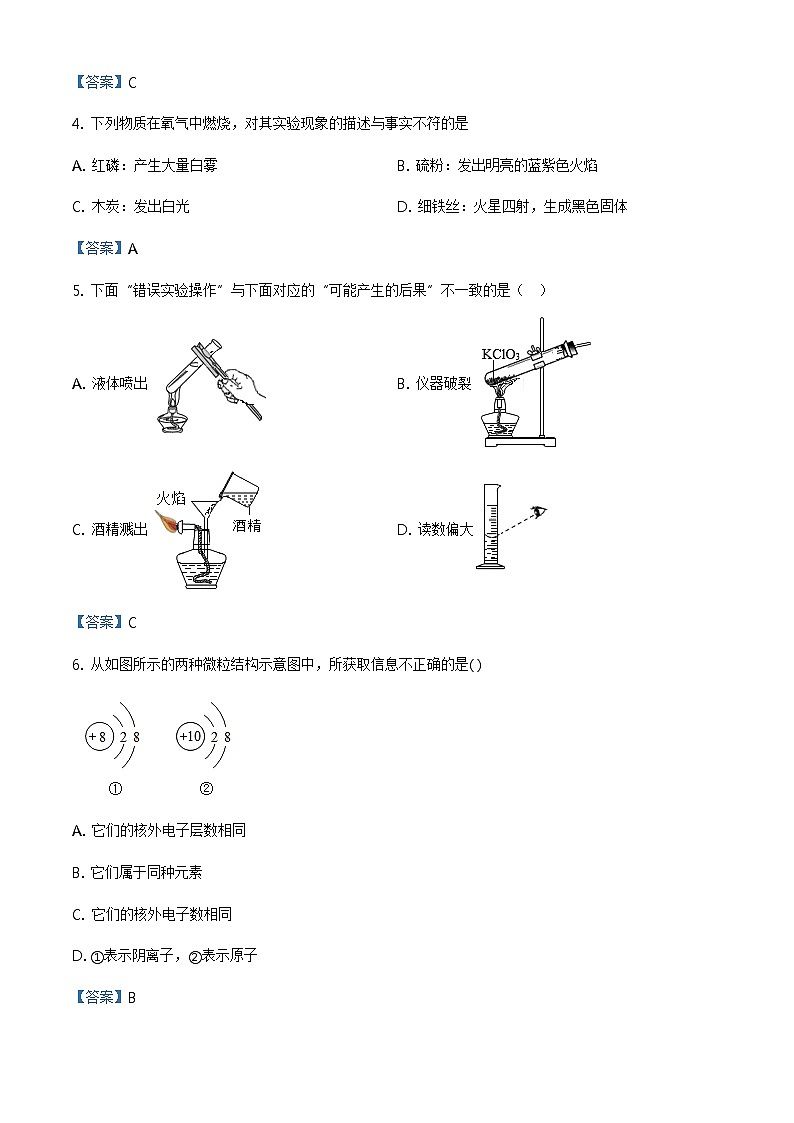 【答案】C

4. 下列物质在氧气中燃烧，对其实验现象的描述与事实不符的是

A. 红磷：产生大量白雾

B. 硫粉：发出明亮的蓝紫色火焰

C. 木炭：发出白光

D. 细铁丝：火星四射，生成黑色固体

【答案】A

5. 下面“错误实验操作”与下面对应的“可能产生的后果”不一致的是（    ）

A. 液体喷出

B. 仪器破裂

$KClO_3$

C. 酒精溅出

火焰

酒精

D. 读数偏大

【答案】C

6. 从如图所示的两种微粒结构示意图中，所获取信息不正确的是()

+8 2 8

+10 2 8

①

②

A. 它们的核外电子层数相同

B. 它们属于同种元素

C. 它们的核外电子数相同

D. ①表示阴离子，②表示原子

【答案】B