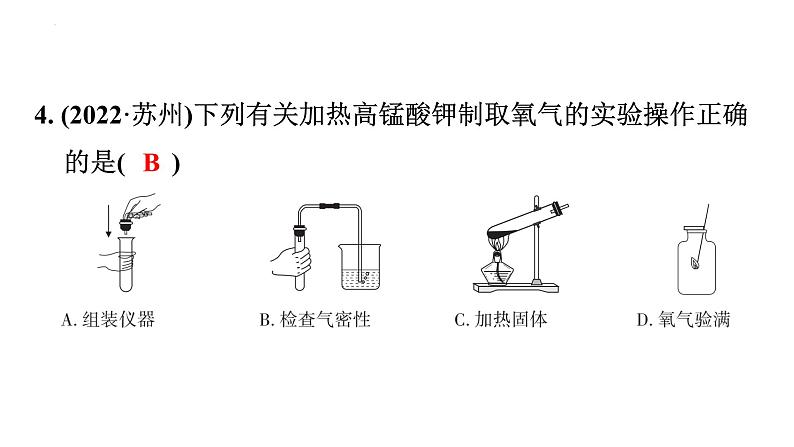 4. (2022·苏州)下列有关加热高锰酸钾制取氧气的实验操作正确的是( B )

A. 组装仪器

B. 检查气密性

C. 加热固体

D. 氧气验满