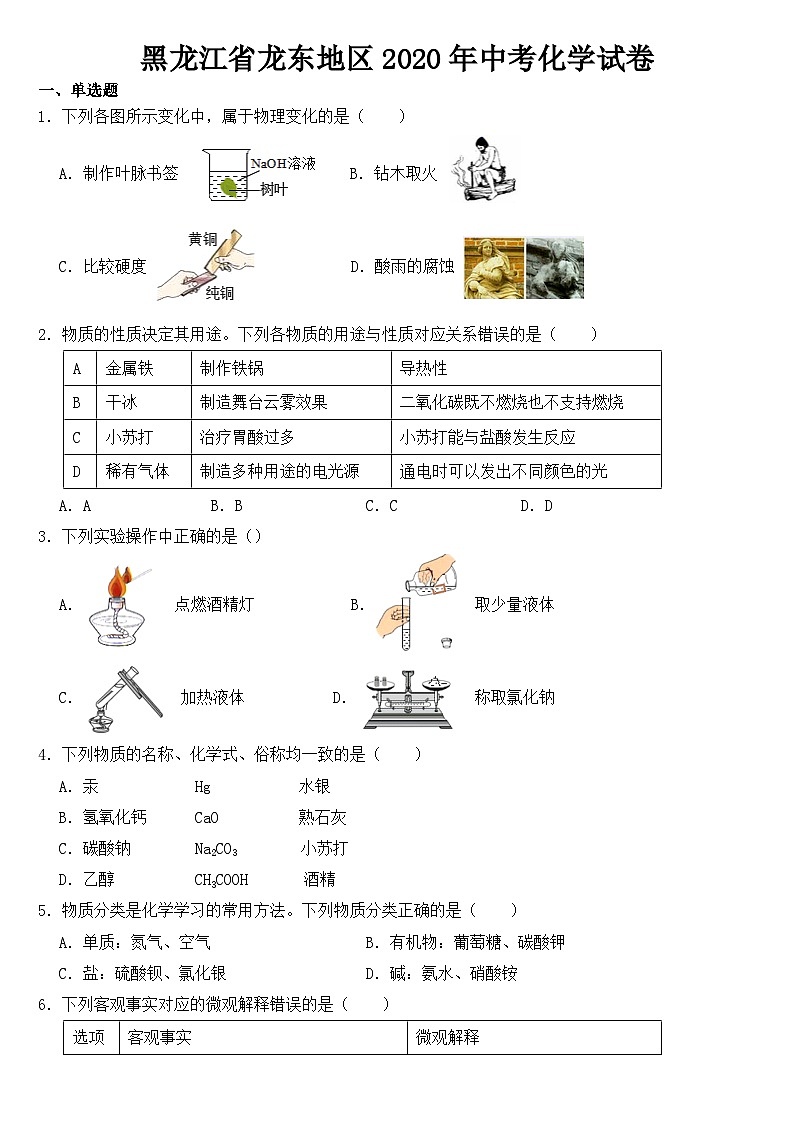 黑龙江省龙东地区 2020 年中考化学试卷

一、单选题

1．下列各图所示变化中，属于物理变化的是（　　）

A．制作叶脉书签 NaOH溶液 树叶　　B．钻木取火

C．比较硬度 黄铜 纯铜　　D．酸雨的腐蚀

2．物质的性质决定其用途。下列各物质的用途与性质对应关系错误的是（　　）

| A | 金属铁 | 制作铁锅 | 导热性 |
|---|---|---|---|
| B | 干冰 | 制造舞台云雾效果 | 二氧化碳既不燃烧也不支持燃烧 |
| C | 小苏打 | 治疗胃酸过多 | 小苏打能与盐酸发生反应 |
| D | 稀有气体 | 制造多种用途的电光源 | 通电时可以发出不同颜色的光 |

A．A　　B．B　　C．C　　D．D

3．下列实验操作中正确的是（）

A． 点燃酒精灯　　B． 取少量液体

C． 加热液体　　D． 称取氯化钠

4．下列物质的名称、化学式、俗称均一致的是（　　）

A．汞　Hg　水银

B．氢氧化钙　CaO　熟石灰

C．碳酸钠　$Na_2CO_3$　小苏打

D．乙醇　$CH_3COOH$　酒精

5．物质分类是化学学习的常用方法。下列物质分类正确的是（　　）

A．单质：氮气、空气　　B．有机物：葡萄糖、碳酸钾

C．盐：硫酸钡、氯化银　　D．碱：氨水、硝酸铵

6．下列客观事实对应的微观解释错误的是（　　）

| 选项 | 客观事实 | 微观解释 |
|---|---|---|