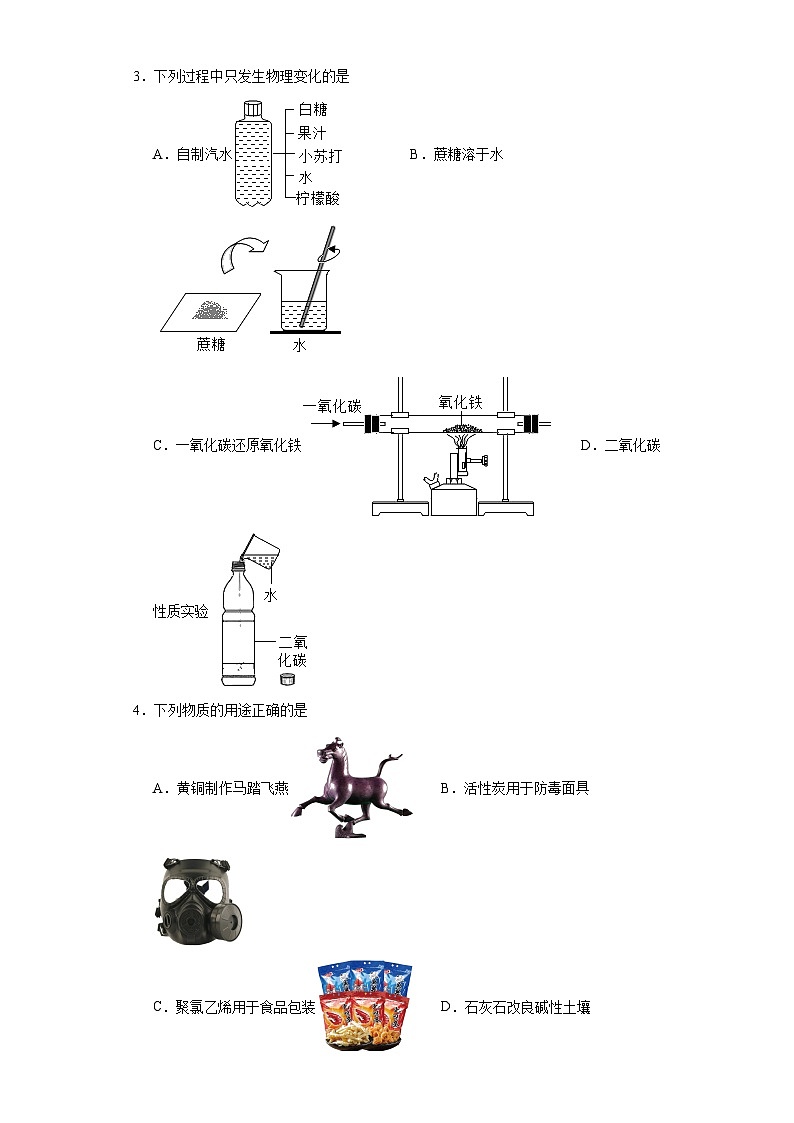 3．下列过程中只发生物理变化的是

A．自制汽水

白糖
果汁
小苏打
水
柠檬酸

B．蔗糖溶于水

蔗糖
水

C．一氧化碳还原氧化铁

一氧化碳
氧化铁

D．二氧化碳性质实验

水
二氧化碳

4．下列物质的用途正确的是

A．黄铜制作马踏飞燕

B．活性炭用于防毒面具

C．聚氯乙烯用于食品包装

D．石灰石改良碱性土壤