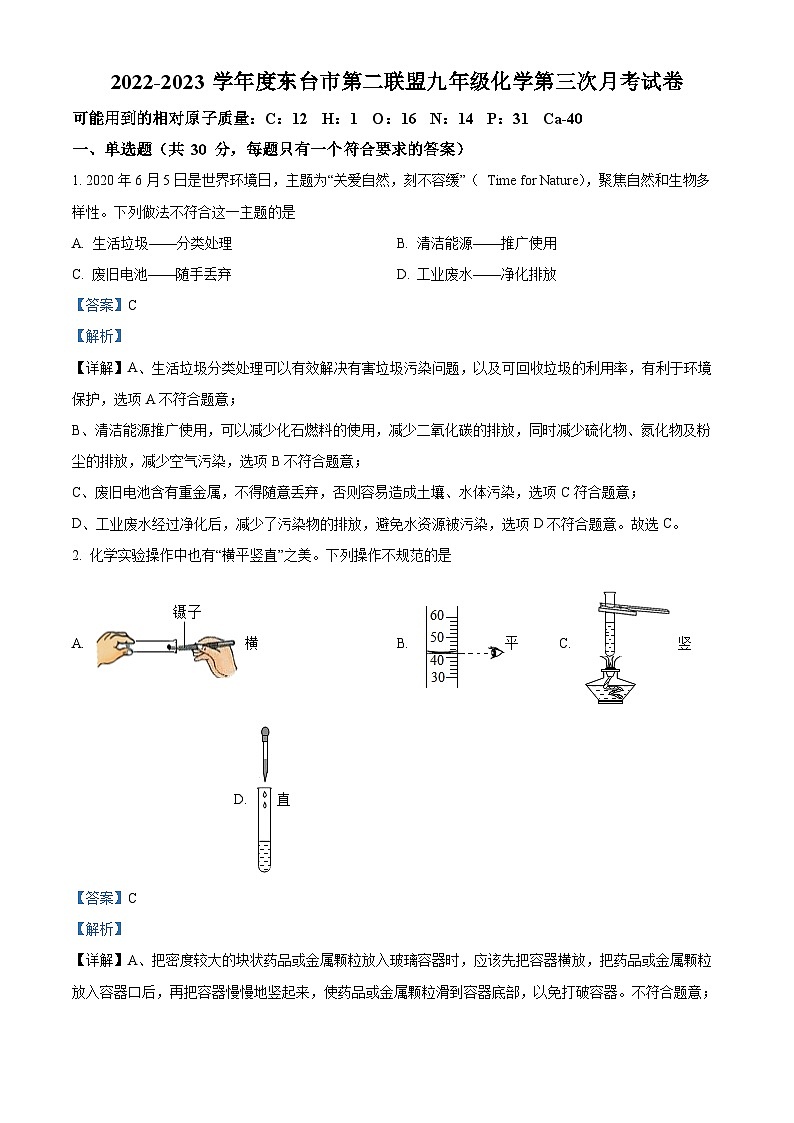 2022-2023 学年度东台市第二联盟九年级化学第三次月考试卷

可能用到的相对原子质量：C：12 H：1 O：16 N：14 P：31 Ca-40

一、单选题（共 30 分，每题只有一个符合要求的答案）

1. 2020 年 6 月 5 日是世界环境日，主题为“关爱自然，刻不容缓”（ Time for Nature），聚焦自然和生物多样性。下列做法不符合这一主题的是

A. 生活垃圾——分类处理

B. 清洁能源——推广使用

C. 废旧电池——随手丢弃

D. 工业废水——净化排放

【答案】C

【解析】

【详解】A、生活垃圾分类处理可以有效解决有害垃圾污染问题，以及可回收垃圾的利用率，有利于环境保护，选项 A 不符合题意；

B、清洁能源推广使用，可以减少化石燃料的使用，减少二氧化碳的排放，同时减少硫化物、氮化物及粉尘的排放，减少空气污染，选项 B 不符合题意；

C、废旧电池含有重金属，不得随意丢弃，否则容易造成土壤、水体污染，选项 C 符合题意；

D、工业废水经过净化后，减少了污染物的排放，避免水资源被污染，选项 D 不符合题意。故选 C。

2. 化学实验操作中也有“横平竖直”之美。下列操作不规范的是

A. 镊子 横

B. 60 50 40 30 平

C. 竖

D. 直

【答案】C

【解析】

【详解】A、把密度较大的块状药品或金属颗粒放入玻璃容器时，应该先把容器横放，把药品或金属颗粒放入容器口后，再把容器慢慢地竖起来，使药品或金属颗粒滑到容器底部，以免打破容器。不符合题意；