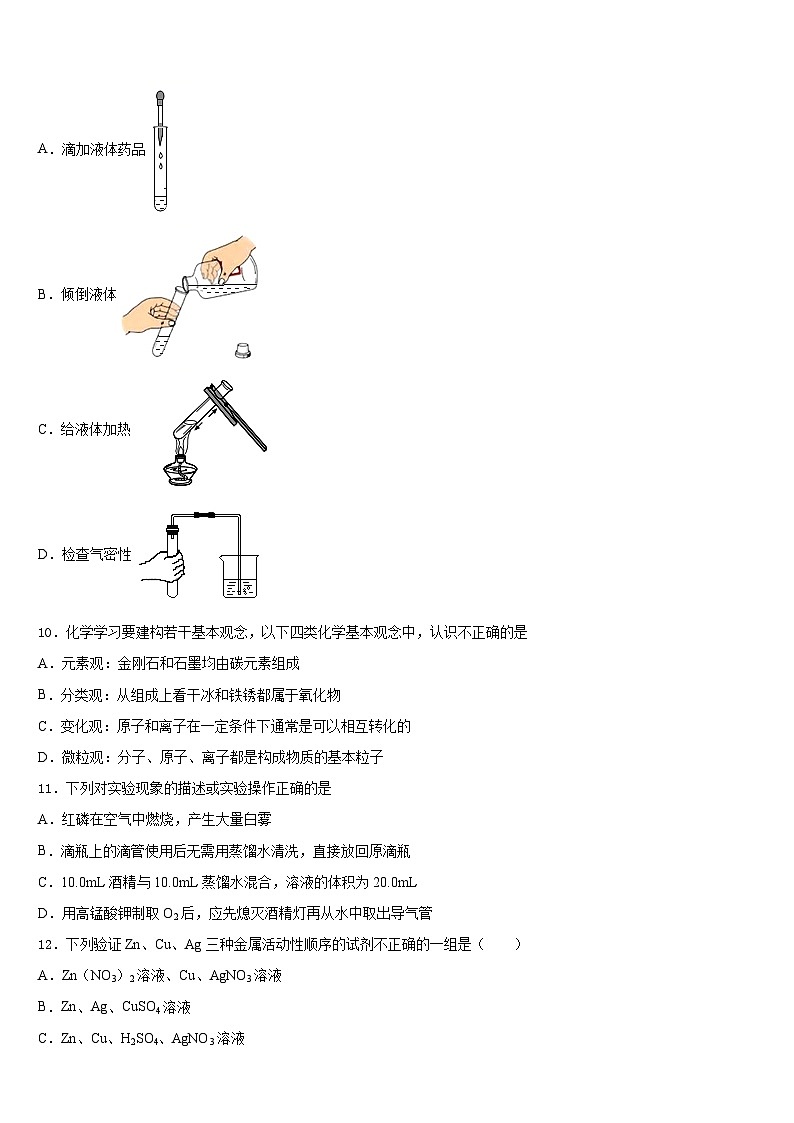 A．滴加液体药品

B．倾倒液体

C．给液体加热

D．检查气密性

10．化学学习要建构若干基本观念，以下四类化学基本观念中，认识不正确的是

A．元素观：金刚石和石墨均由碳元素组成

B．分类观：从组成上看干冰和铁锈都属于氧化物

C．变化观：原子和离子在一定条件下通常是可以相互转化的

D．微粒观：分子、原子、离子都是构成物质的基本粒子

11．下列对实验现象的描述或实验操作正确的是

A．红磷在空气中燃烧，产生大量白雾

B．滴瓶上的滴管使用后无需用蒸馏水清洗，直接放回原滴瓶

C．10.0mL 酒精与 10.0mL 蒸馏水混合，溶液的体积为 20.0mL

D．用高锰酸钾制取 $O_2$ 后，应先熄灭酒精灯再从水中取出导气管

12．下列验证 Zn、Cu、Ag 三种金属活动性顺序的试剂不正确的一组是（　　）

A．$Zn(NO_3)_2$溶液、Cu、$AgNO_3$溶液

B．Zn、Ag、$CuSO_4$溶液

C．Zn、Cu、$H_2SO_4$、$AgNO_3$溶液