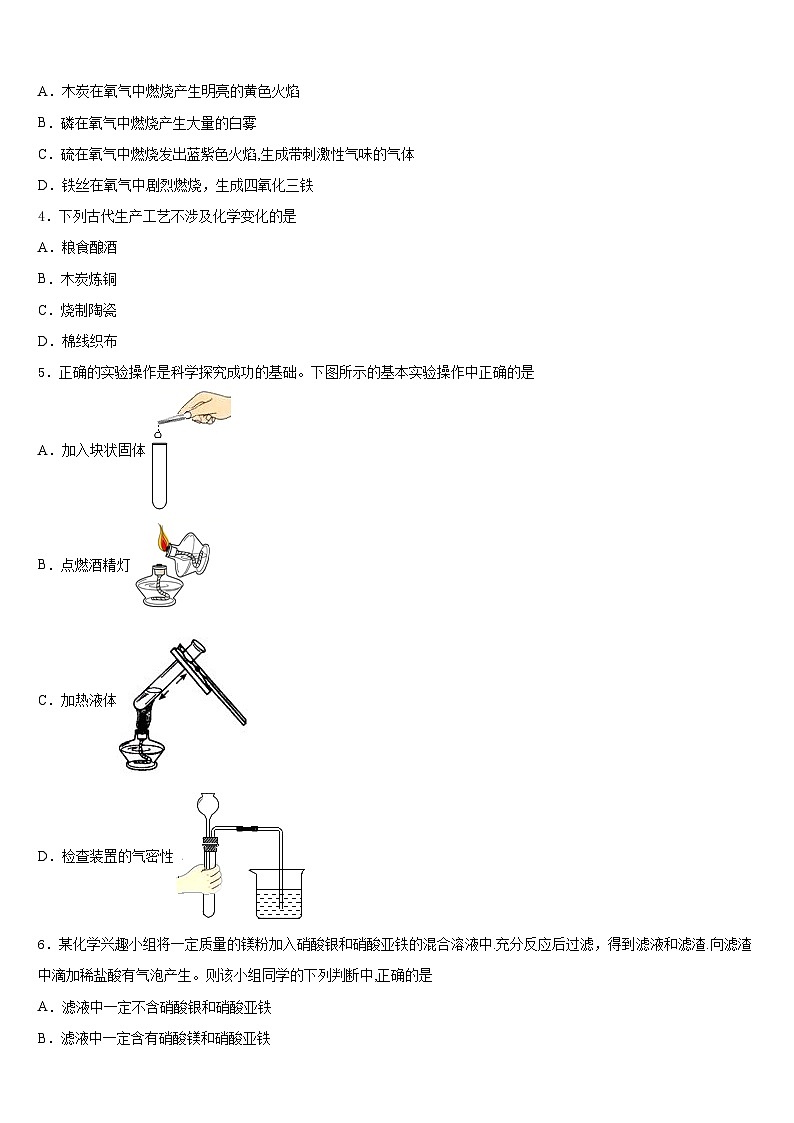 A．木炭在氧气中燃烧产生明亮的黄色火焰

B．磷在氧气中燃烧产生大量的白雾

C．硫在氧气中燃烧发出蓝紫色火焰,生成带刺激性气味的气体

D．铁丝在氧气中剧烈燃烧，生成四氧化三铁

4．下列古代生产工艺不涉及化学变化的是

A．粮食酿酒

B．木炭炼铜

C．烧制陶瓷

D．棉线织布

5．正确的实验操作是科学探究成功的基础。下图所示的基本实验操作中正确的是

A．加入块状固体

B．点燃酒精灯

C．加热液体

D．检查装置的气密性

6．某化学兴趣小组将一定质量的镁粉加入硝酸银和硝酸亚铁的混合溶液中.充分反应后过滤，得到滤液和滤渣.向滤渣中滴加稀盐酸有气泡产生。则该小组同学的下列判断中.正确的是

A．滤液中一定不含硝酸银和硝酸亚铁

B．滤液中一定含有硝酸镁和硝酸亚铁