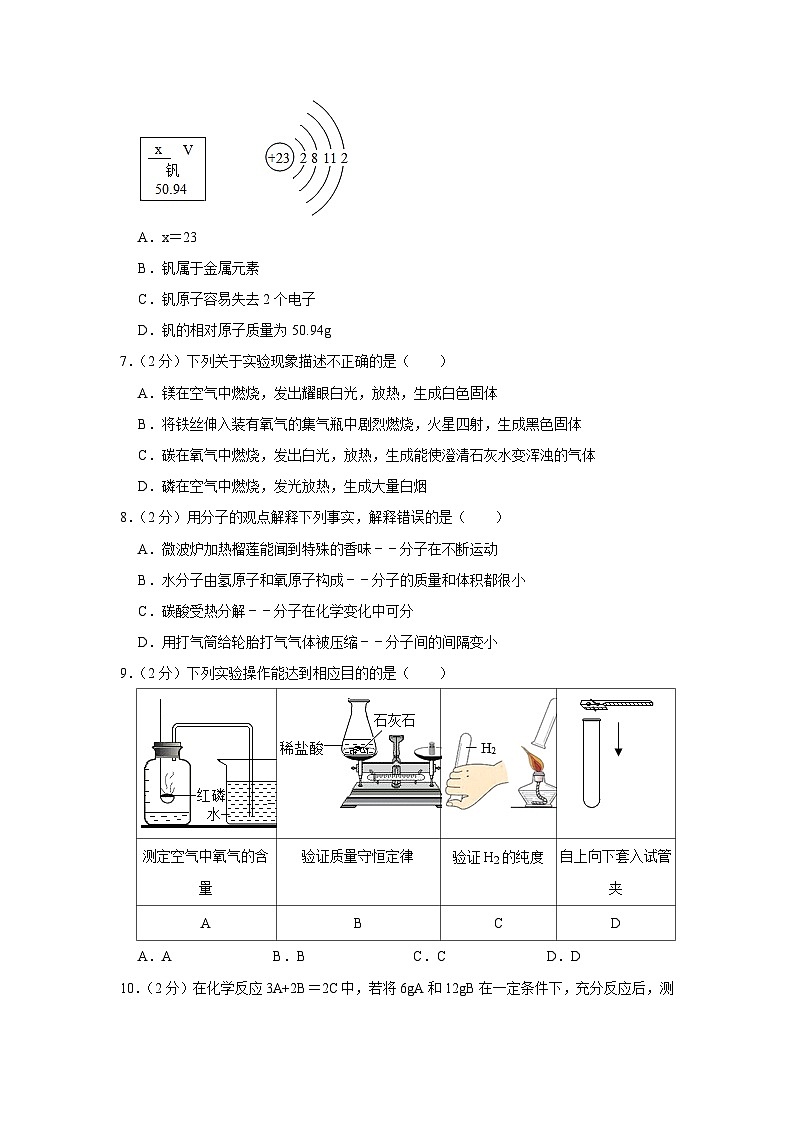 x V
钒
50.94

+23 2 8 11 2

A．x＝23

B．钒属于金属元素

C．钒原子容易失去 2 个电子

D．钒的相对原子质量为 50.94g

7．（2 分）下列关于实验现象描述不正确的是（　　）

A．镁在空气中燃烧，发出耀眼白光，放热，生成白色固体

B．将铁丝伸入装有氧气的集气瓶中剧烈燃烧，火星四射，生成黑色固体

C．碳在氧气中燃烧，发出白光，放热，生成能使澄清石灰水变浑浊的气体

D．磷在空气中燃烧，发光放热，生成大量白烟

8．（2 分）用分子的观点解释下列事实，解释错误的是（　　）

A．微波炉加热榴莲能闻到特殊的香味－－分子在不断运动

B．水分子由氢原子和氧原子构成－－分子的质量和体积都很小

C．碳酸受热分解－－分子在化学变化中可分

D．用打气筒给轮胎打气气体被压缩－－分子间的间隔变小

9．（2 分）下列实验操作能达到相应目的的是（　　）

| 红磷 水 | 稀盐酸 石灰石 | $H_2$ | |
|---|---|---|---|
| 测定空气中氧气的含量 | 验证质量守恒定律 | 验证 $H_2$ 的纯度 | 自上向下套入试管夹 |
| A | B | C | D |

A．A　　B．B　　C．C　　D．D

10．（2 分）在化学反应 3A+2B＝2C 中，若将 6gA 和 12gB 在一定条件下，充分反应后，测