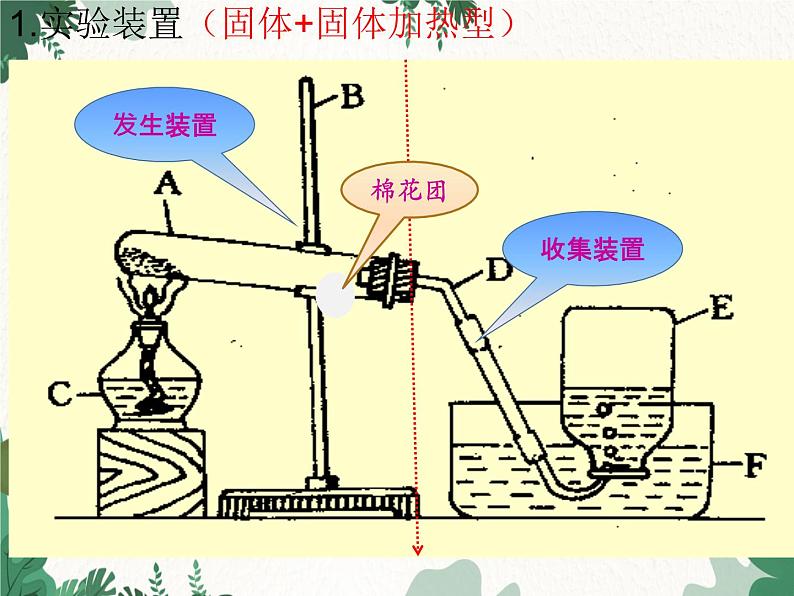 1.实验装置（固体+固体加热型）

发生装置

B

A

棉花团

收集装置

D

E

C

F