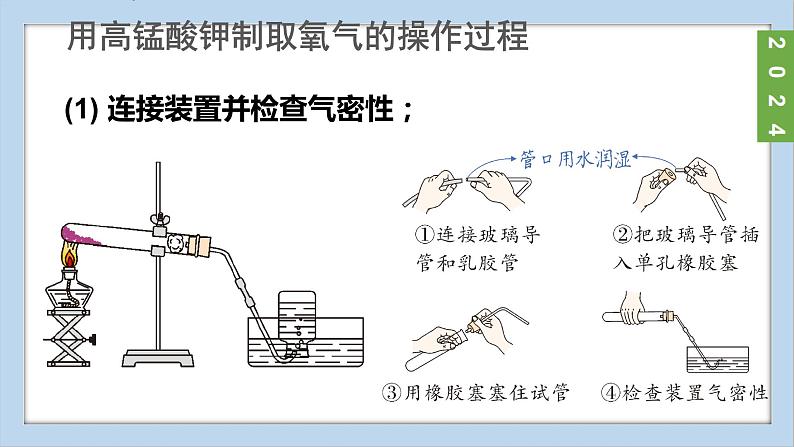 用高锰酸钾制取氧气的操作过程

2024

(1) 连接装置并检查气密性；

管口用水润湿

①连接玻璃导管和乳胶管

②把玻璃导管插入单孔橡胶塞

③用橡胶塞塞住试管

④检查装置气密性