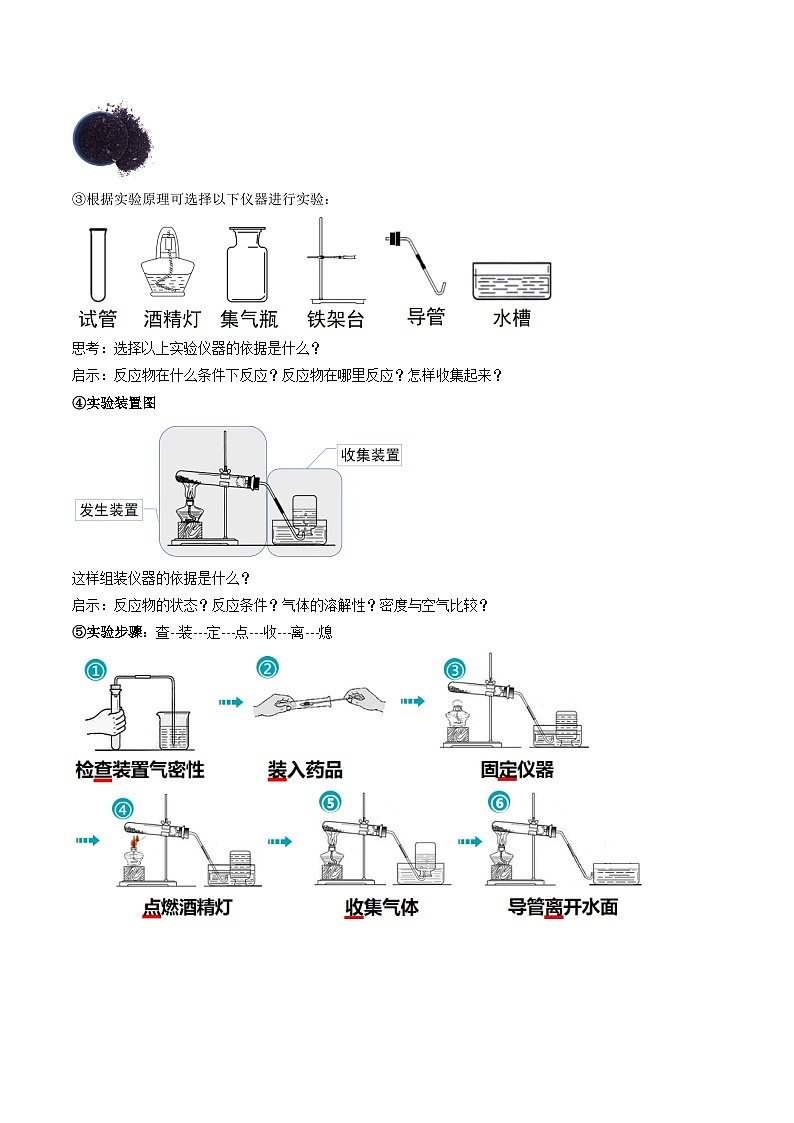 ③根据实验原理可选择以下仪器进行实验：

试管　酒精灯　集气瓶　铁架台　导管　水槽

思考：选择以上实验仪器的依据是什么？

启示：反应物在什么条件下反应？反应物在哪里反应？怎样收集起来？

④实验装置图

收集装置

发生装置

这样组装仪器的依据是什么？

启示：反应物的状态？反应条件？气体的溶解性？密度与空气比较？

⑤实验步骤：查--装---定---点---收---离---熄

①
检查装置气密性

②
装入药品

③
固定仪器

④
点燃酒精灯

⑤
收集气体

⑥
导管离开水面