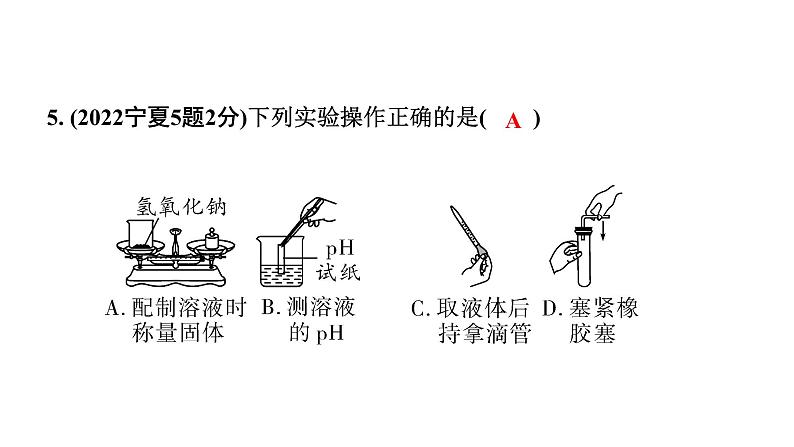 5. (2022宁夏5题2分)下列实验操作正确的是( A )

氢氧化钠

pH 试纸

A. 配制溶液时称量固体

B. 测溶液的 pH

C. 取液体后持拿滴管

D. 塞紧橡胶塞