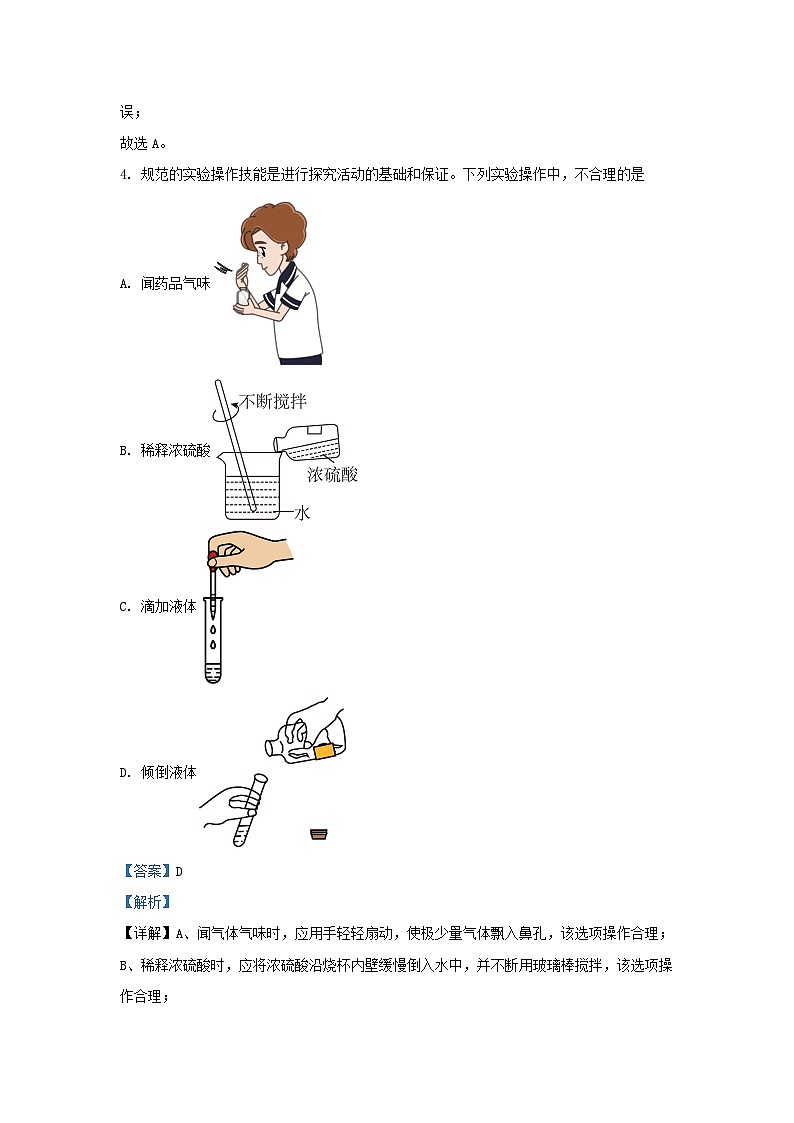 误；

故选 A。

4. 规范的实验操作技能是进行探究活动的基础和保证。下列实验操作中，不合理的是

A. 闻药品气味

B. 稀释浓硫酸

不断搅拌

浓硫酸

水

C. 滴加液体

D. 倾倒液体

【答案】D

【解析】

【详解】A、闻气体气味时，应用手轻轻扇动，使极少量气体飘入鼻孔，该选项操作合理；

B、稀释浓硫酸时，应将浓硫酸沿烧杯内壁缓慢倒入水中，并不断用玻璃棒搅拌，该选项操作合理；