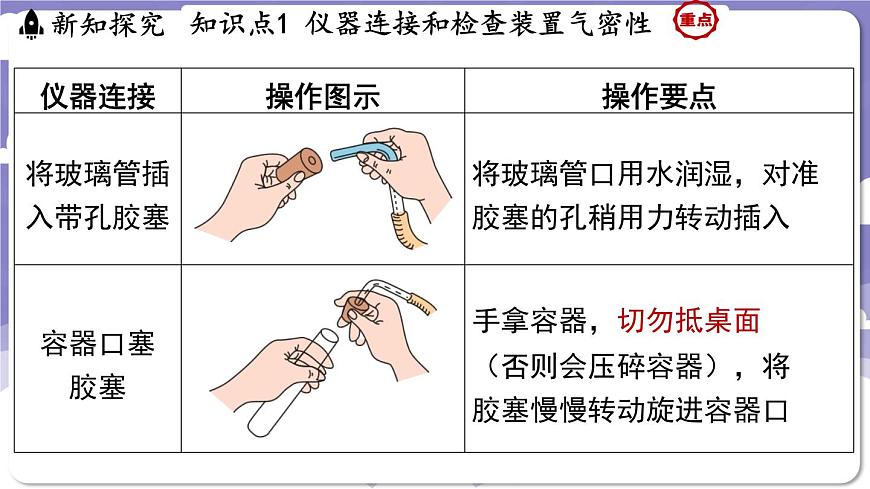 新知探究　知识点1 仪器连接和检查装置气密性 重点

| 仪器连接 | 操作图示 | 操作要点 |
|---|---|---|
| 将玻璃管插入带孔胶塞 |  | 将玻璃管口用水润湿，对准胶塞的孔稍用力转动插入 |
| 容器口塞胶塞 |  | 手拿容器，切勿抵桌面（否则会压碎容器），将胶塞慢慢转动旋进容器口 |