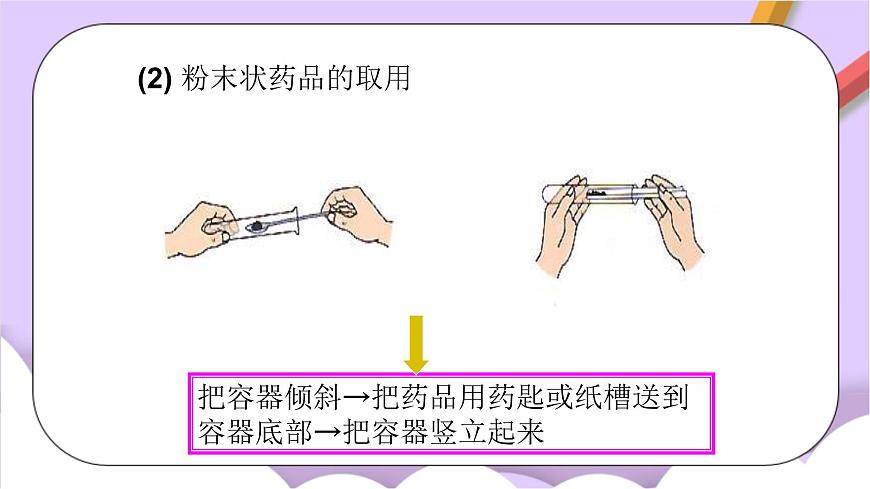 (2) 粉末状药品的取用

把容器倾斜→把药品用药匙或纸槽送到容器底部→把容器竖立起来