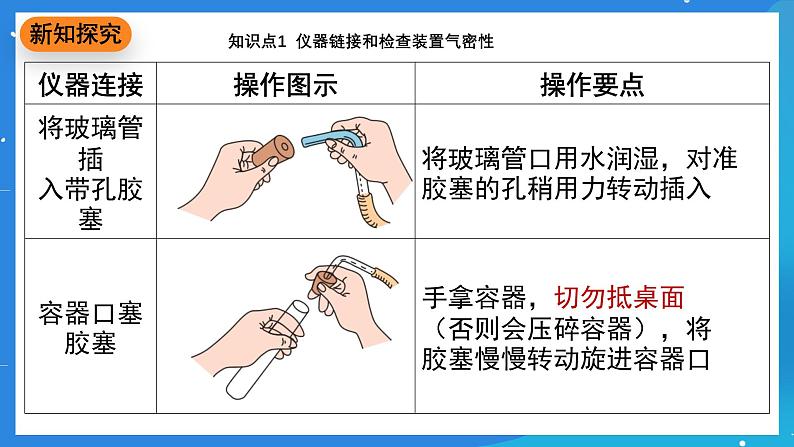 新知探究

知识点1 仪器链接和检查装置气密性

| 仪器连接 | 操作图示 | 操作要点 |
|---|---|---|
| 将玻璃管插入带孔胶塞 | | 将玻璃管口用水润湿，对准胶塞的孔稍用力转动插入 |
| 容器口塞胶塞 | | 手拿容器，切勿抵桌面（否则会压碎容器），将胶塞慢慢转动旋进容器口 |